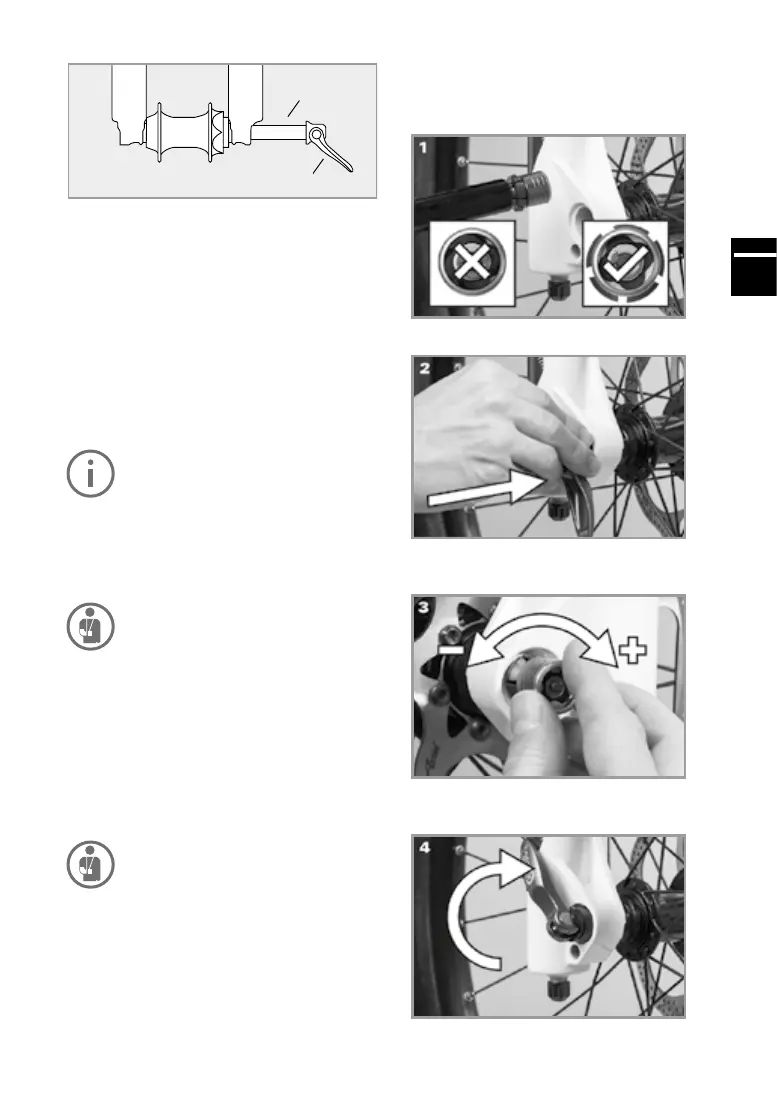 1

2

3

4