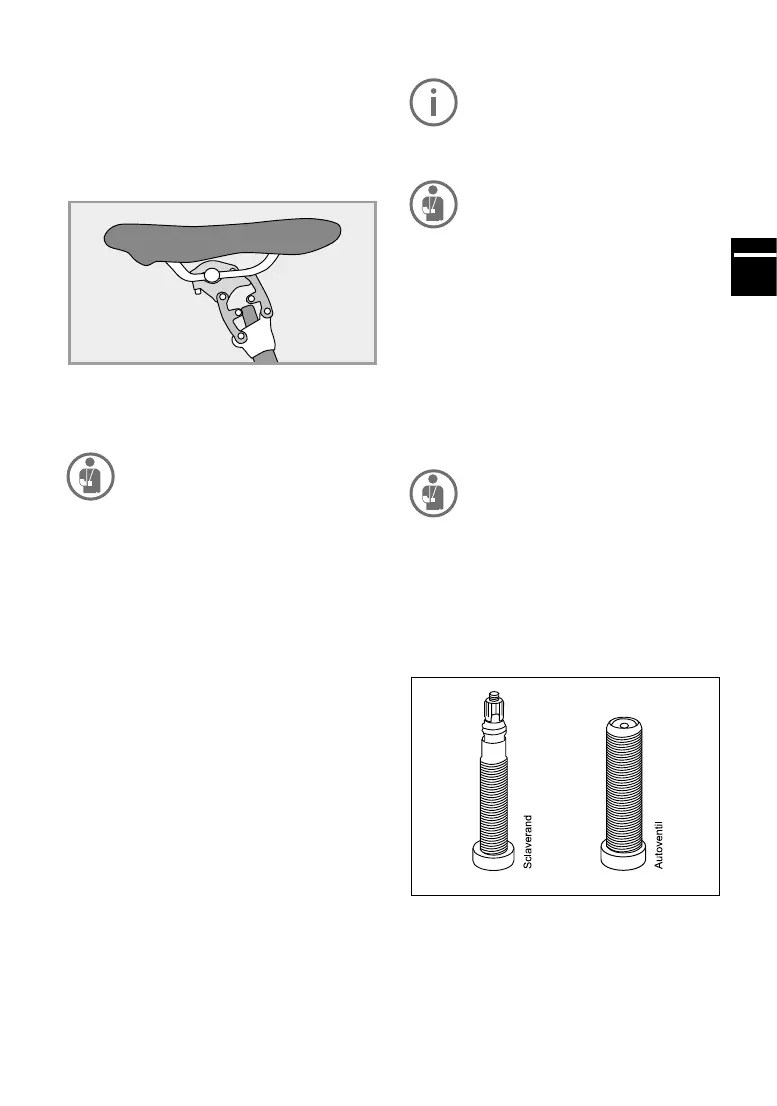 Sclaverand

Autoventil