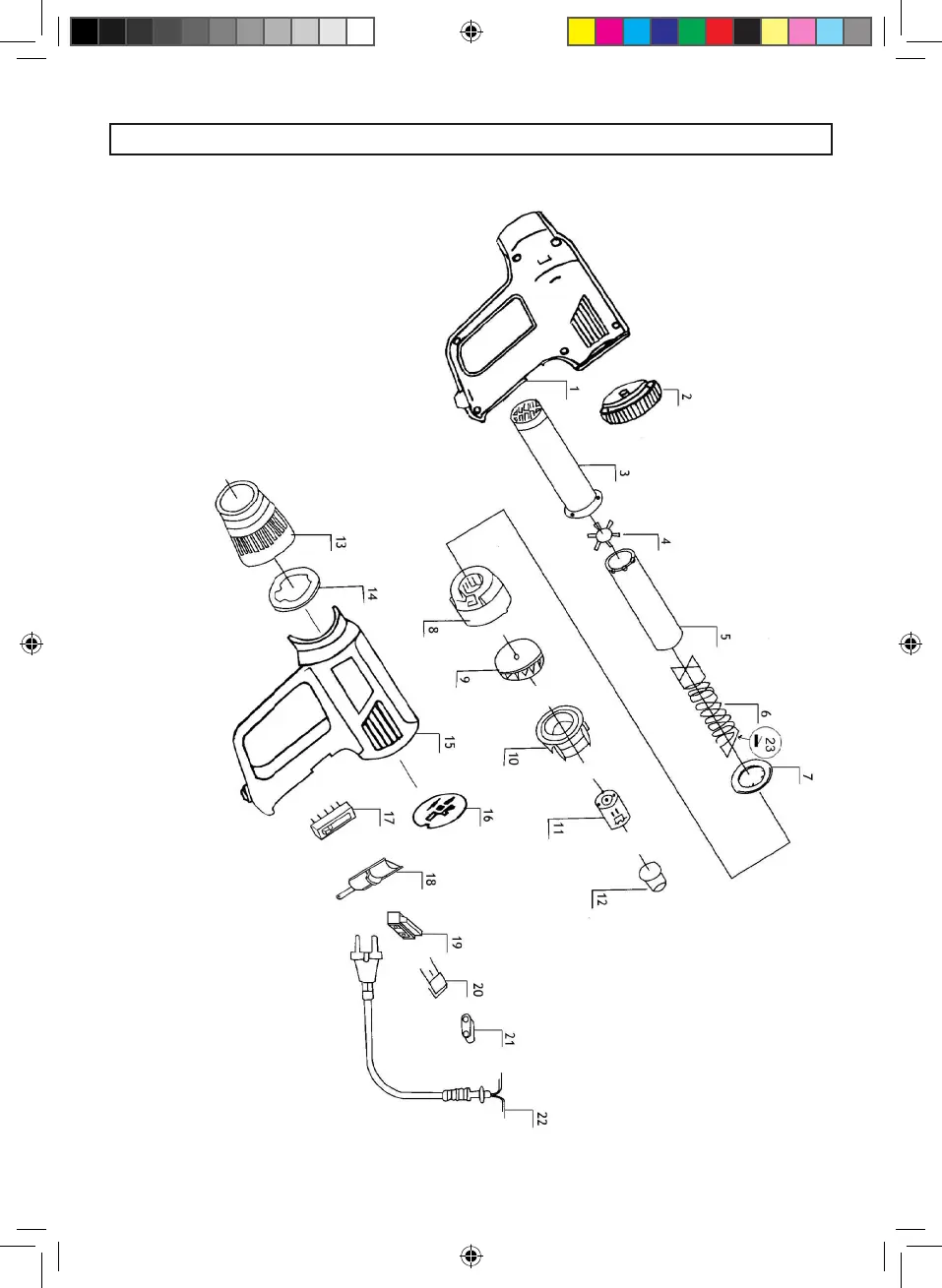 1
2
3
4
5
6
23
7
8
9
10
11
12
13
14
15
16
17
18
19
20
21
22