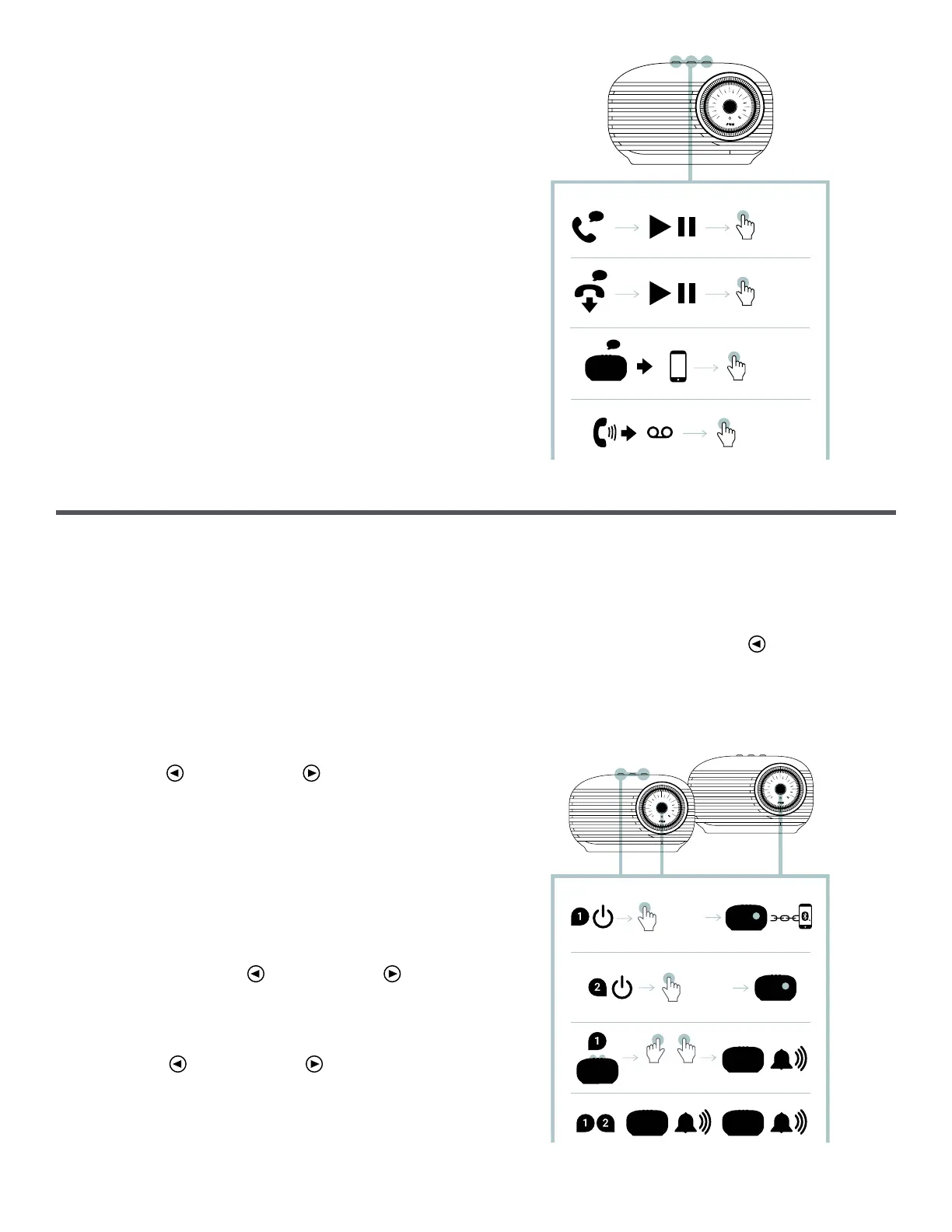 1

2

1

1 2