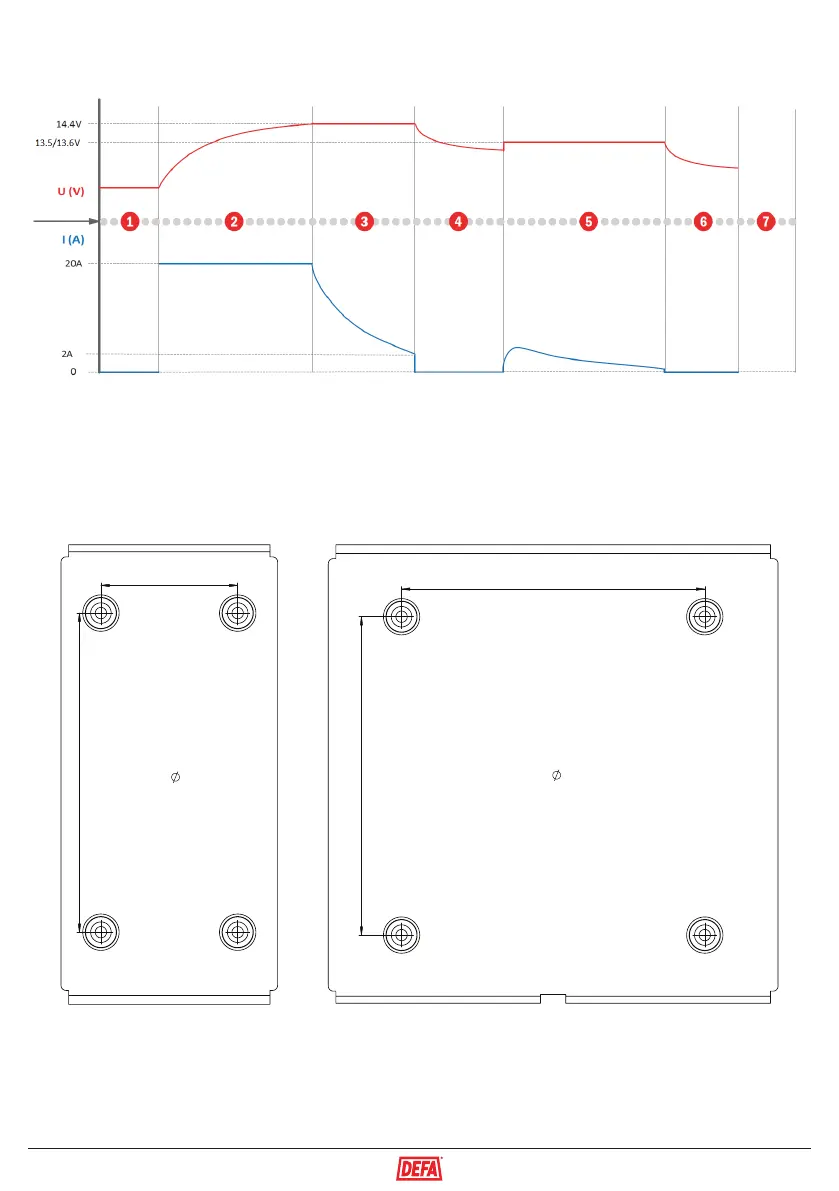 14.4V
13.5/13.6V
U (V)
1
2
3
4
5
6
7
I (A)
20A
2A
0

$\varnothing$

$\varnothing$

DEFA