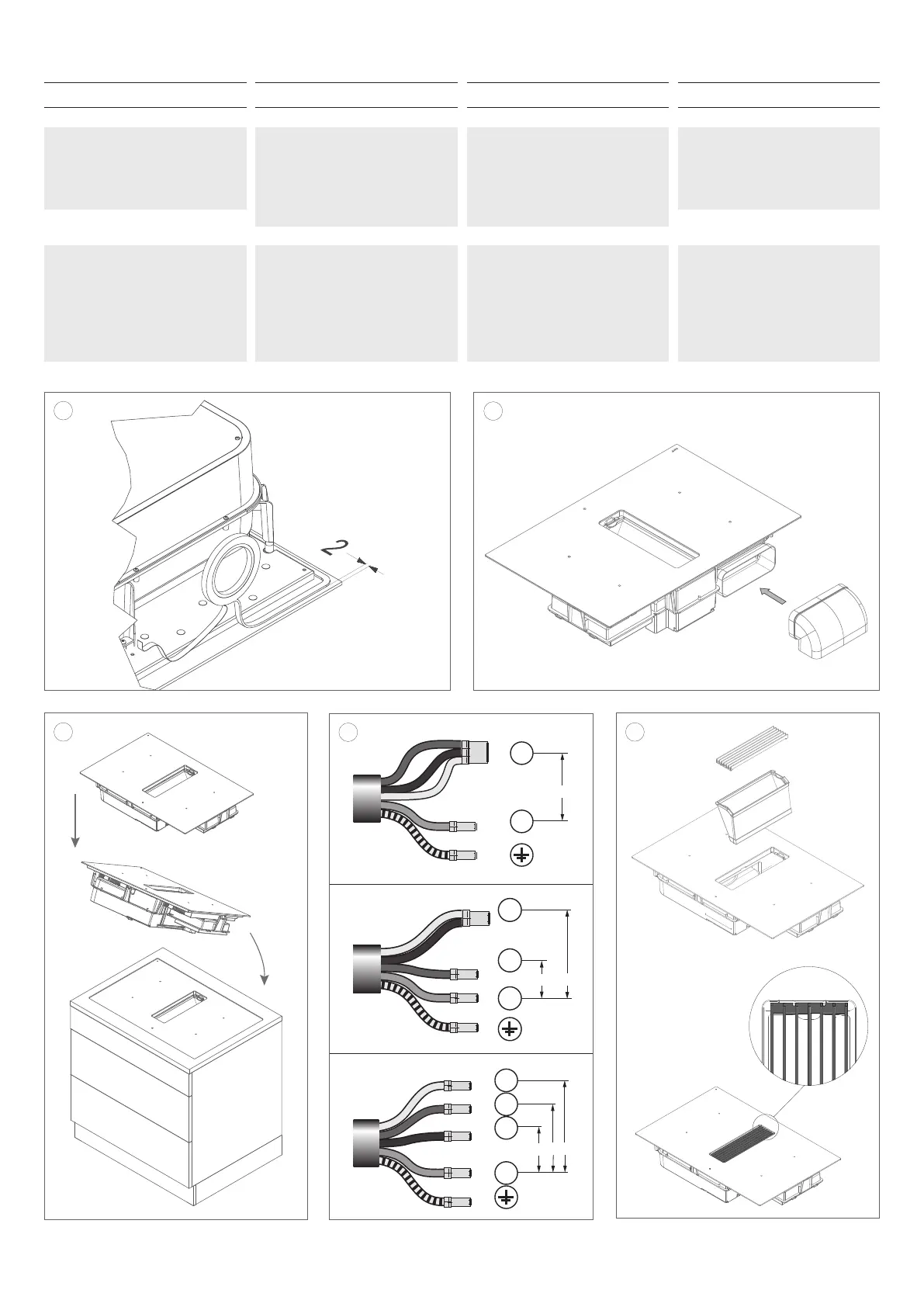 2