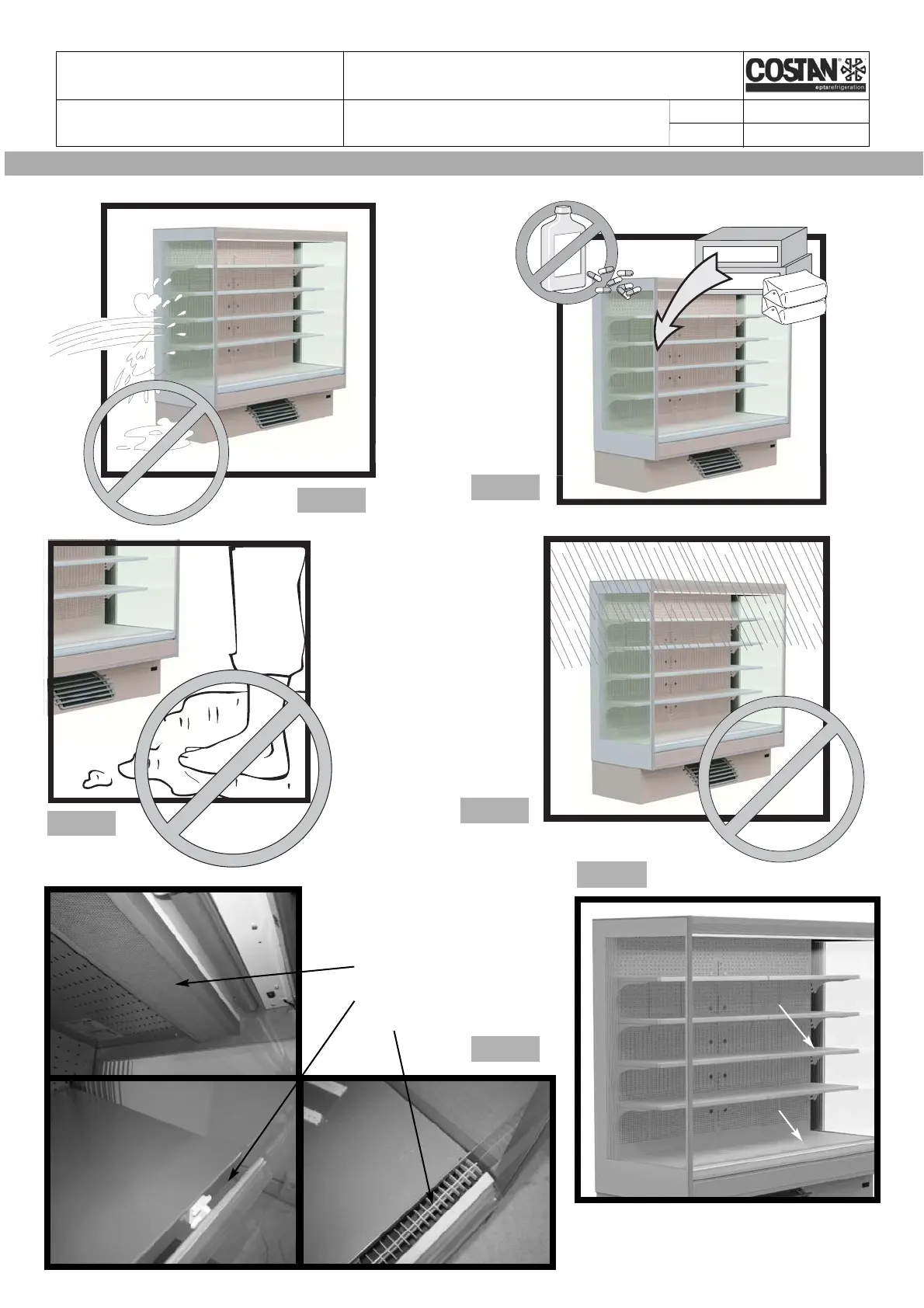 COSTAN®
eptarefrigeration