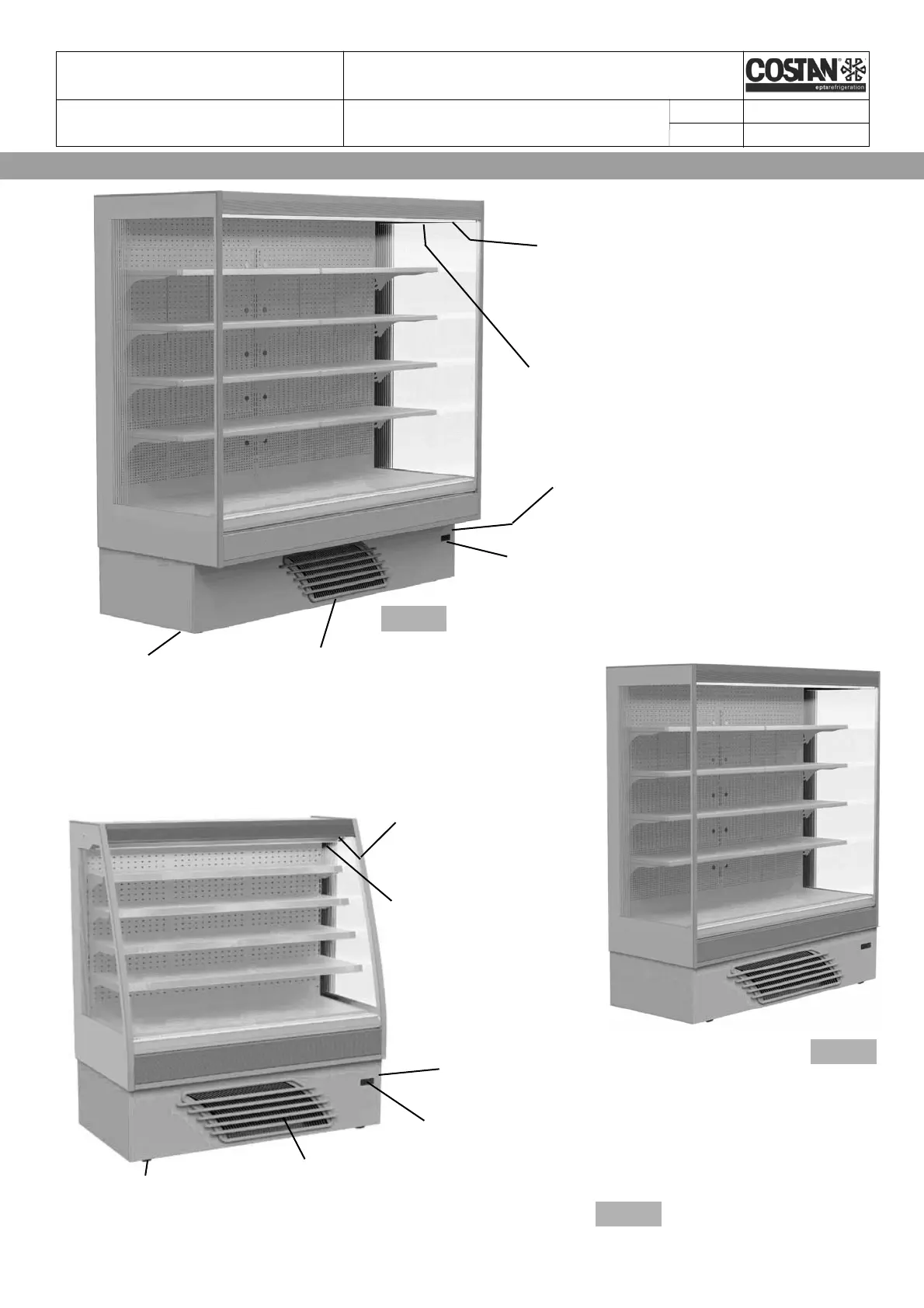 COSTAN
eptarefrigeration