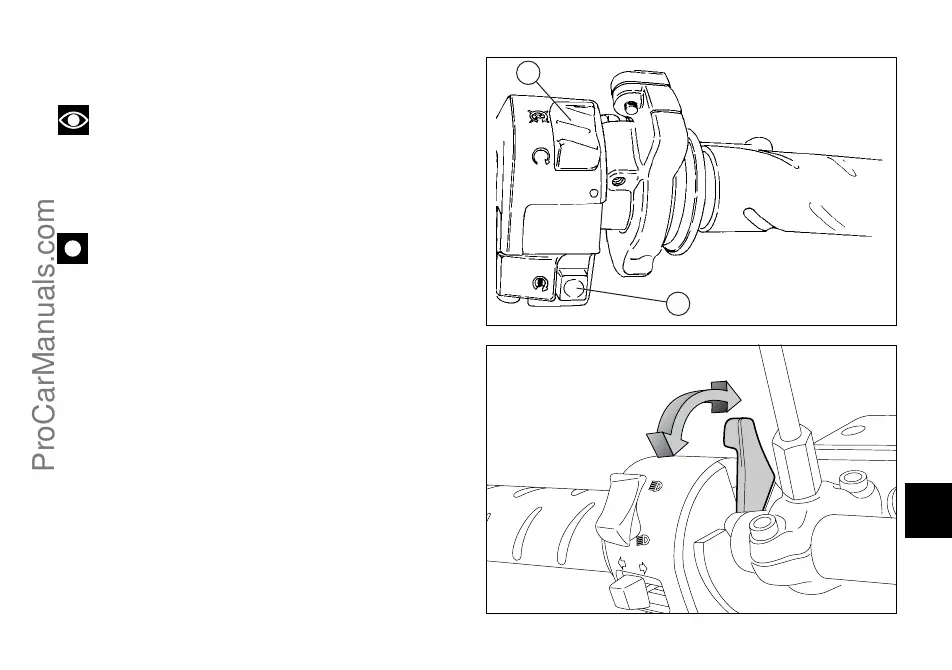 ProCarManuals.com