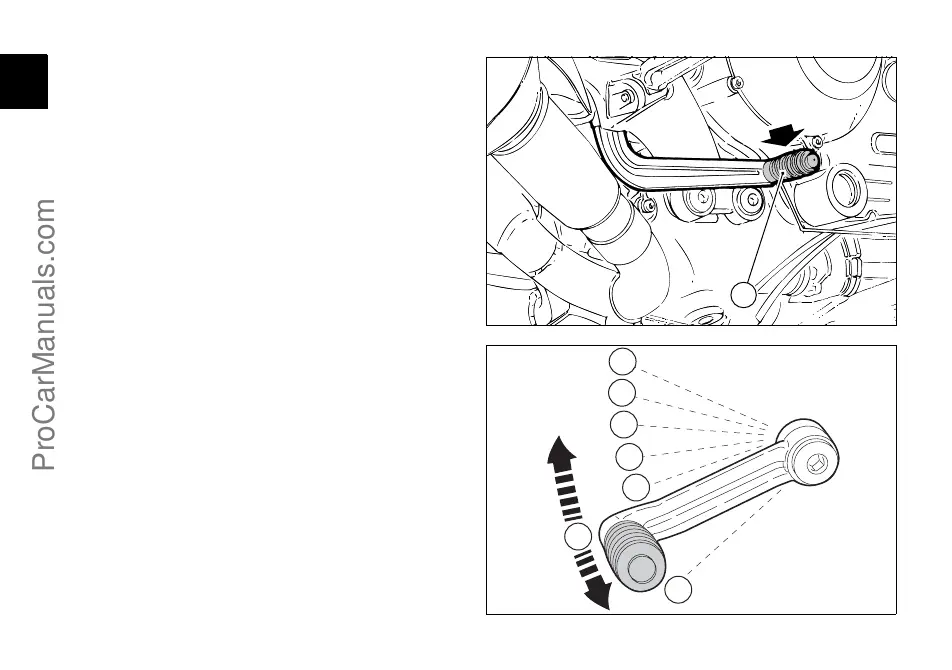 ProCarManuals.com