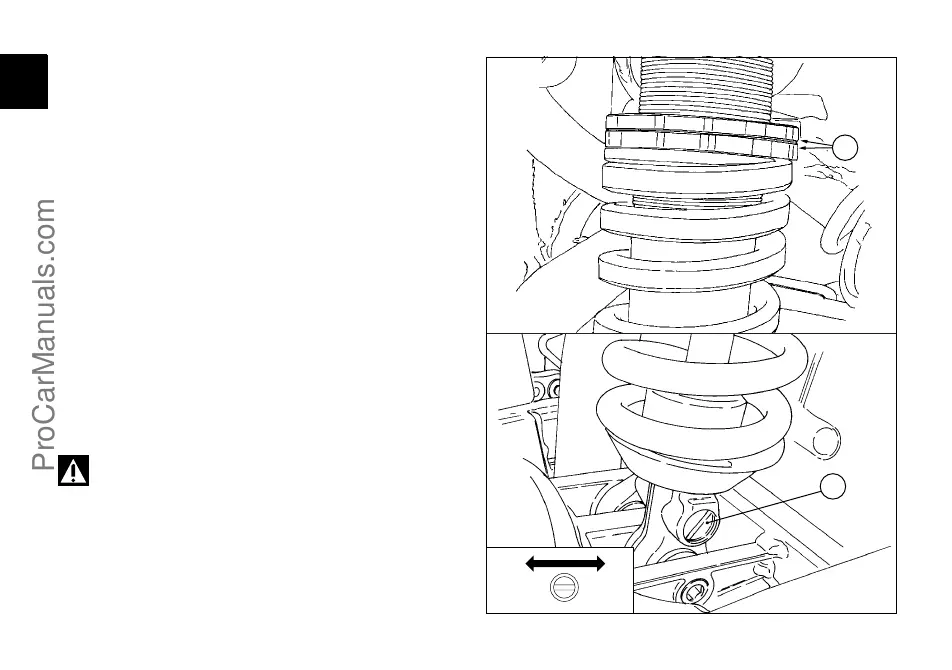 ProCarManuals.com