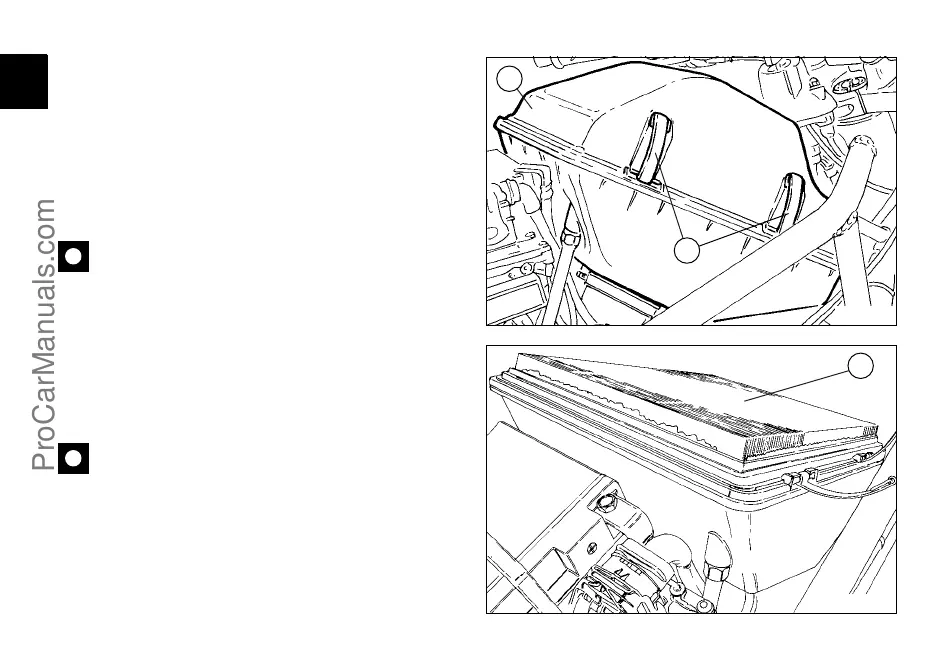 ProCarManuals.com