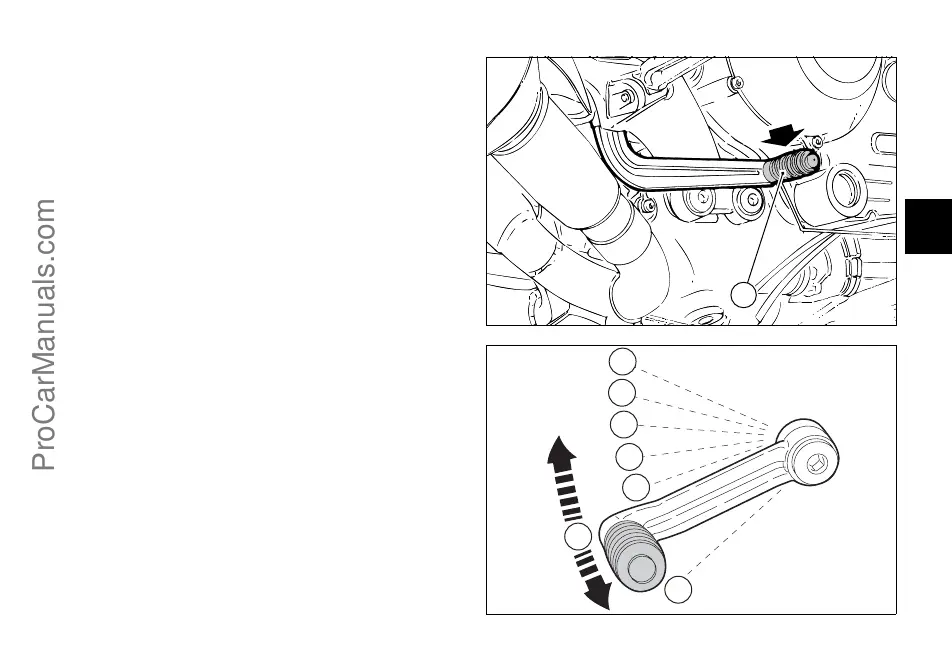 ProCarManuals.com