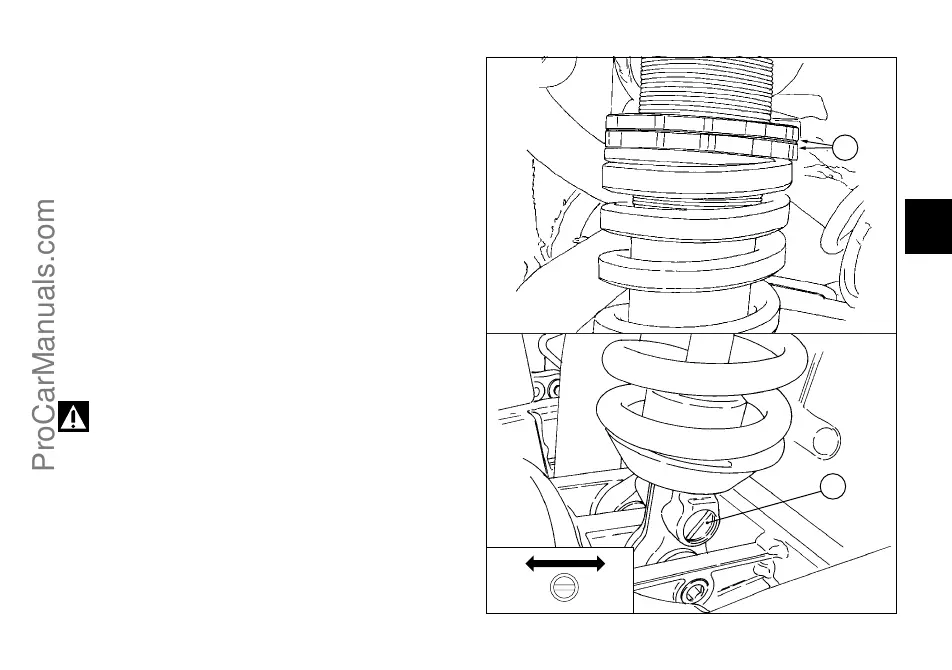 ProCarManuals.com