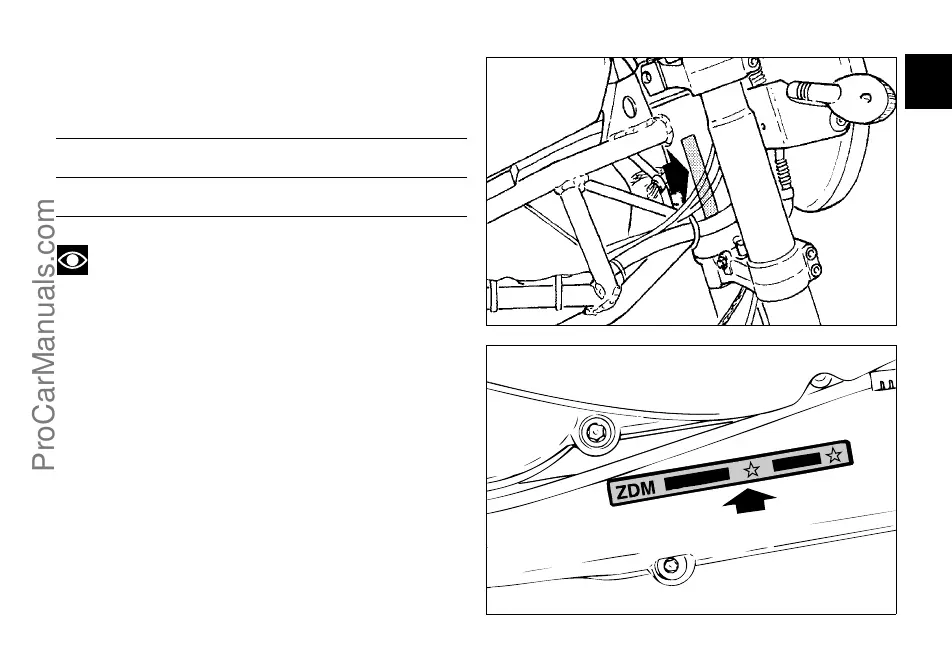 ProCarManuals.com

ZDM ☆ ☆