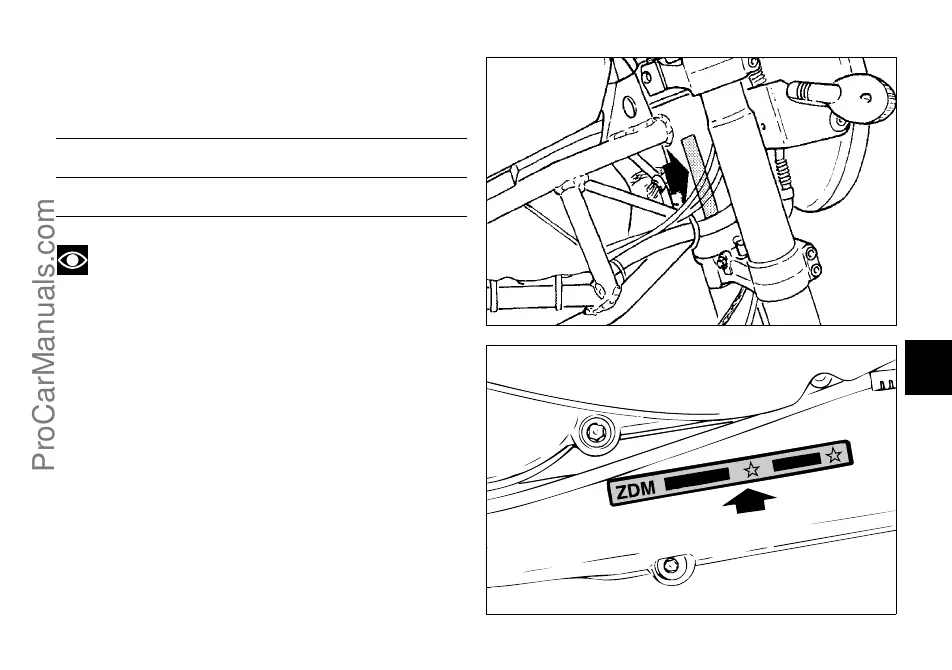 ProCarManuals.com

ZDM ☆ ☆