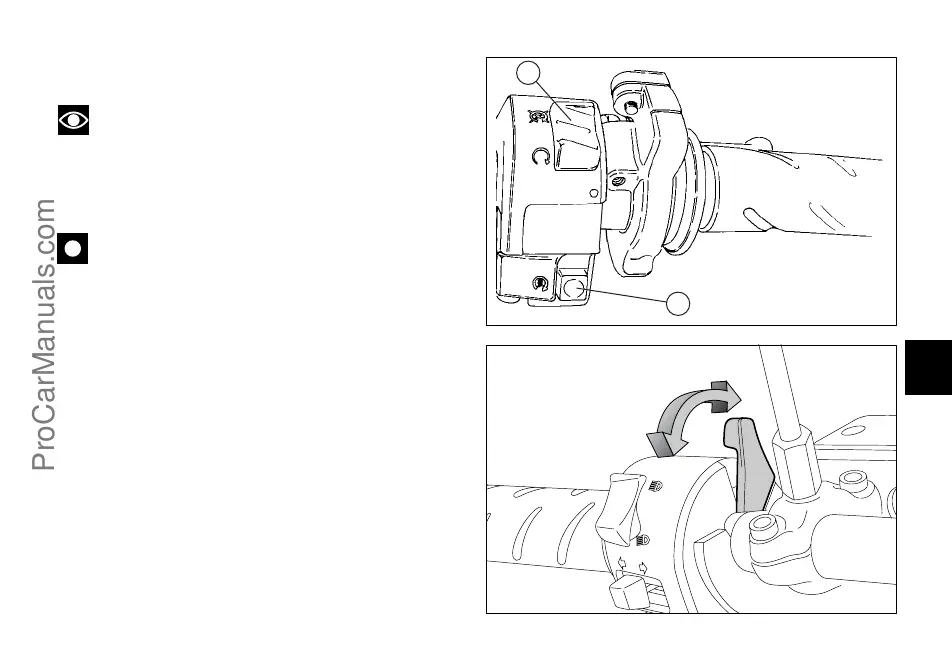 ProCarManuals.com