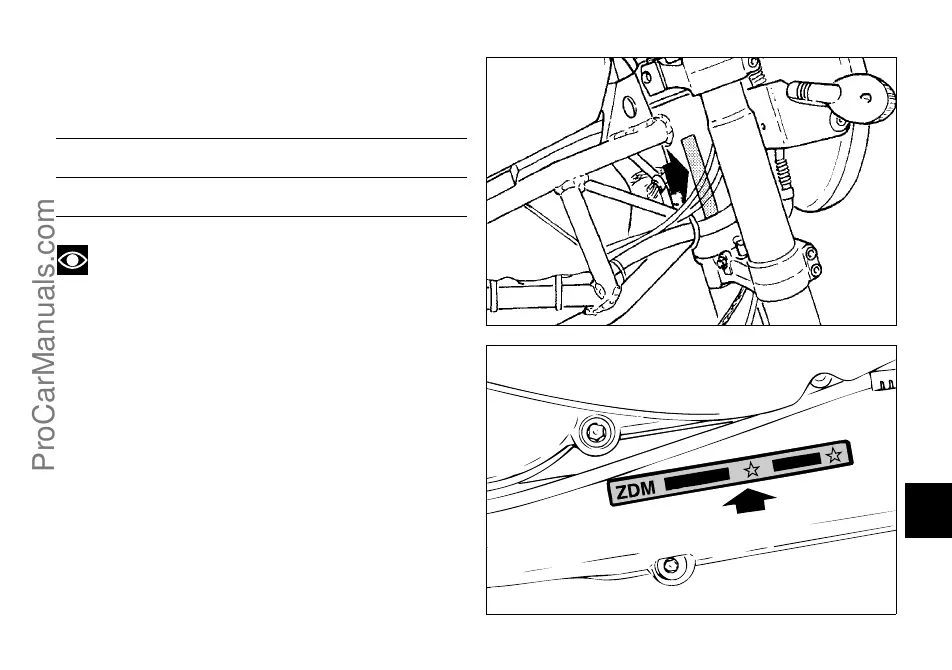 ProCarManuals.com

ZDM ☆ ☆