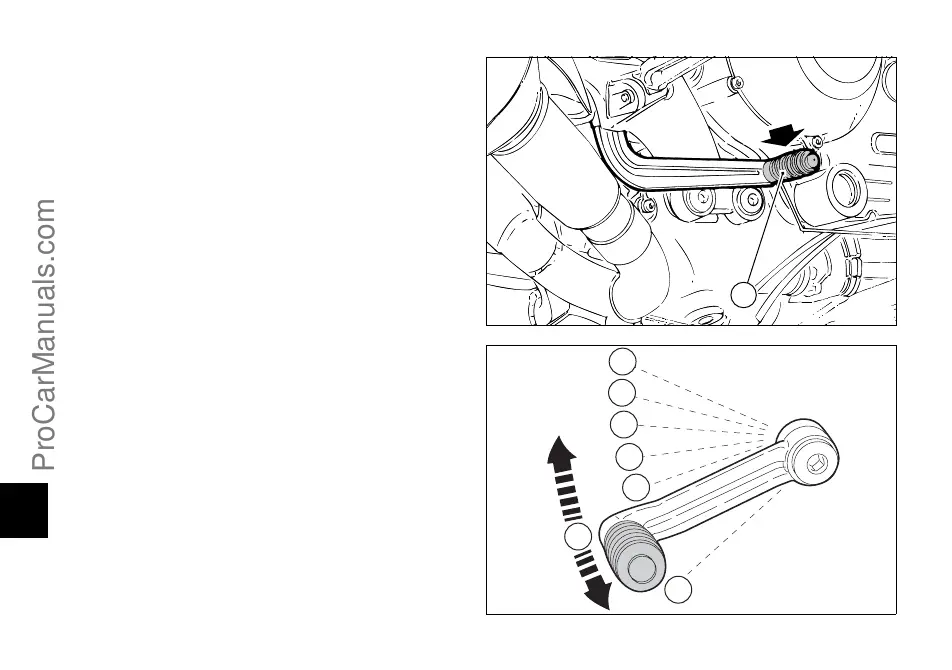 ProCarManuals.com