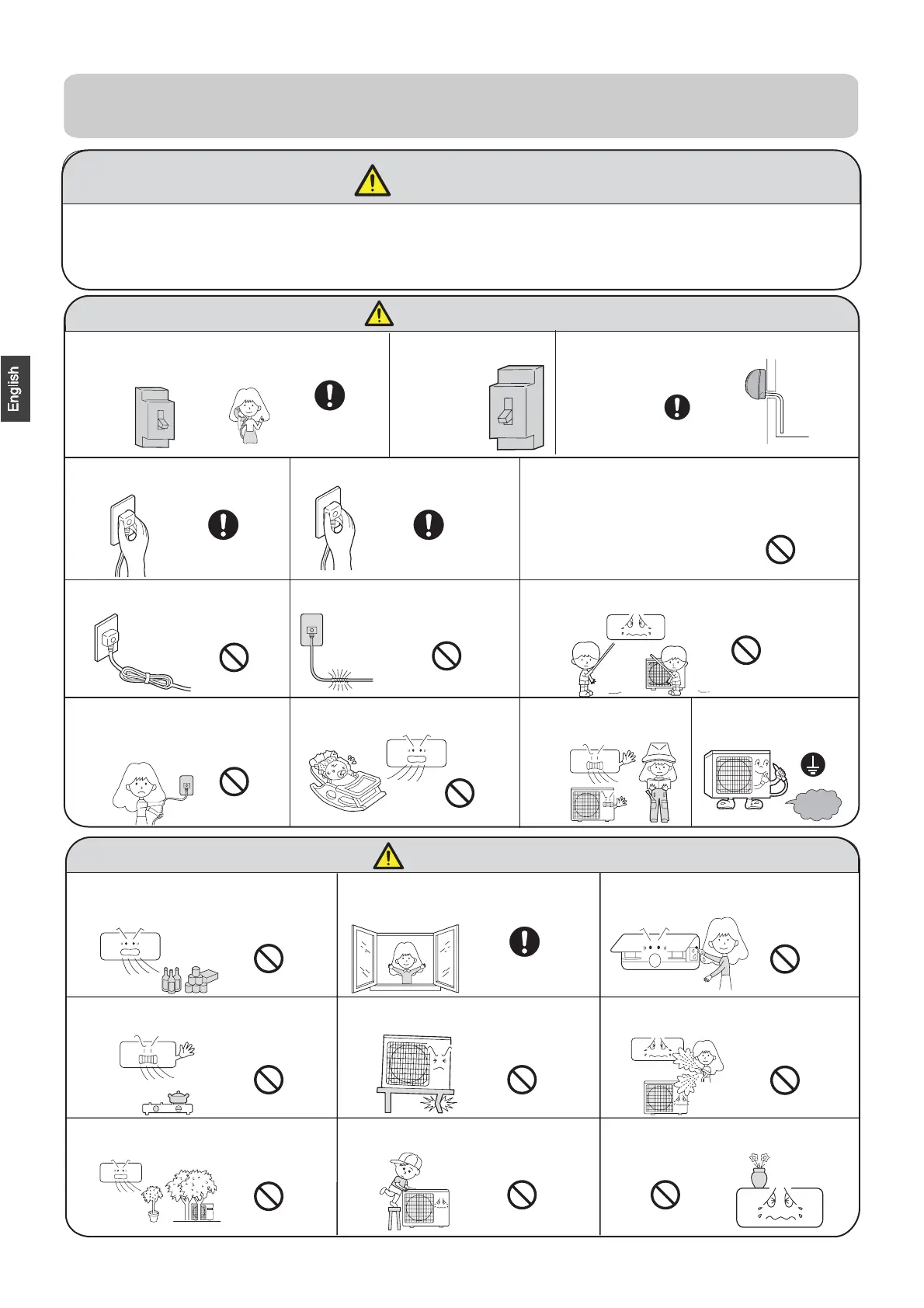 English