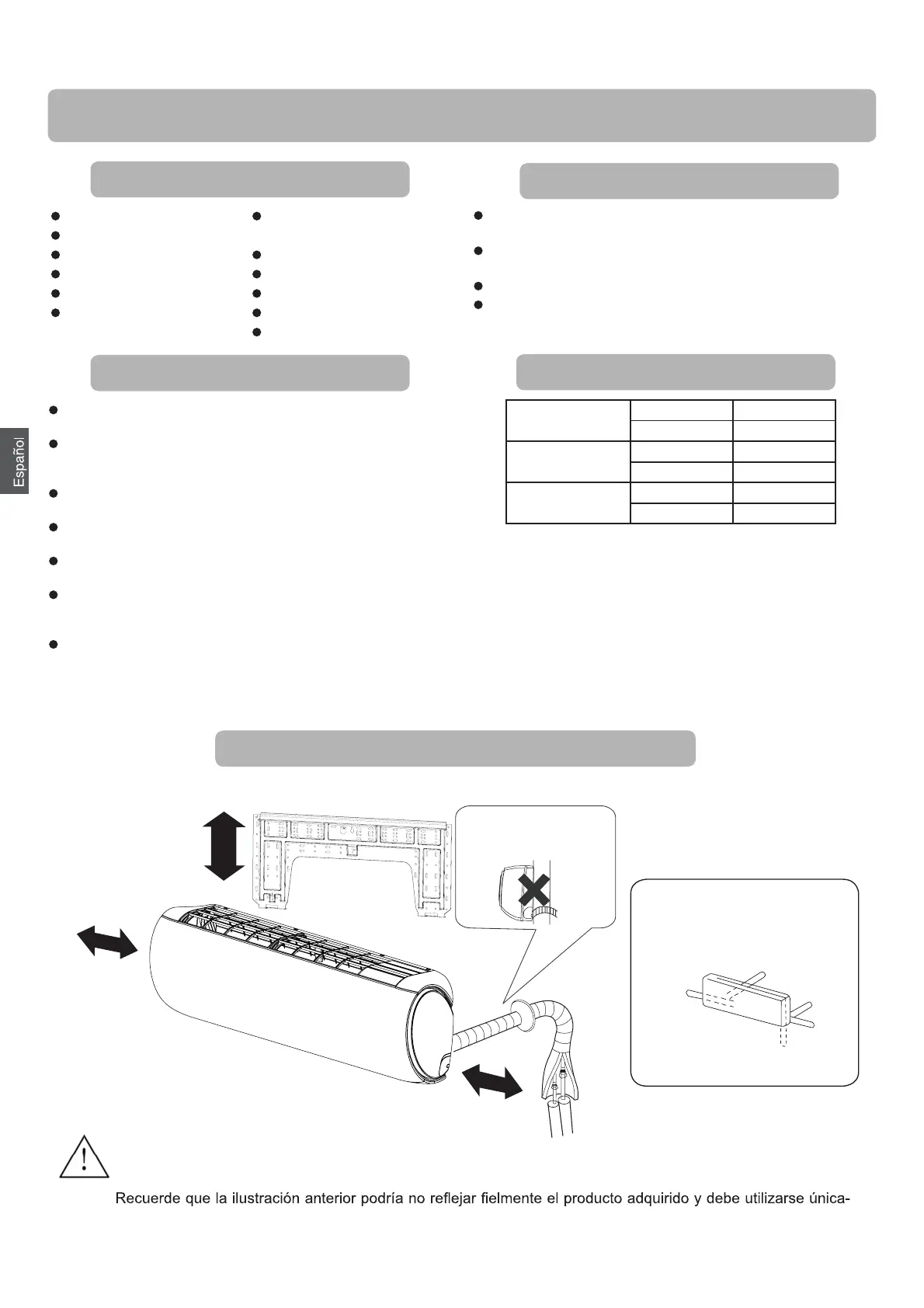 Español

Recuerde que la ilustración anterior podría no reflejar fielmente el producto adquirido y debe utilizarse única-