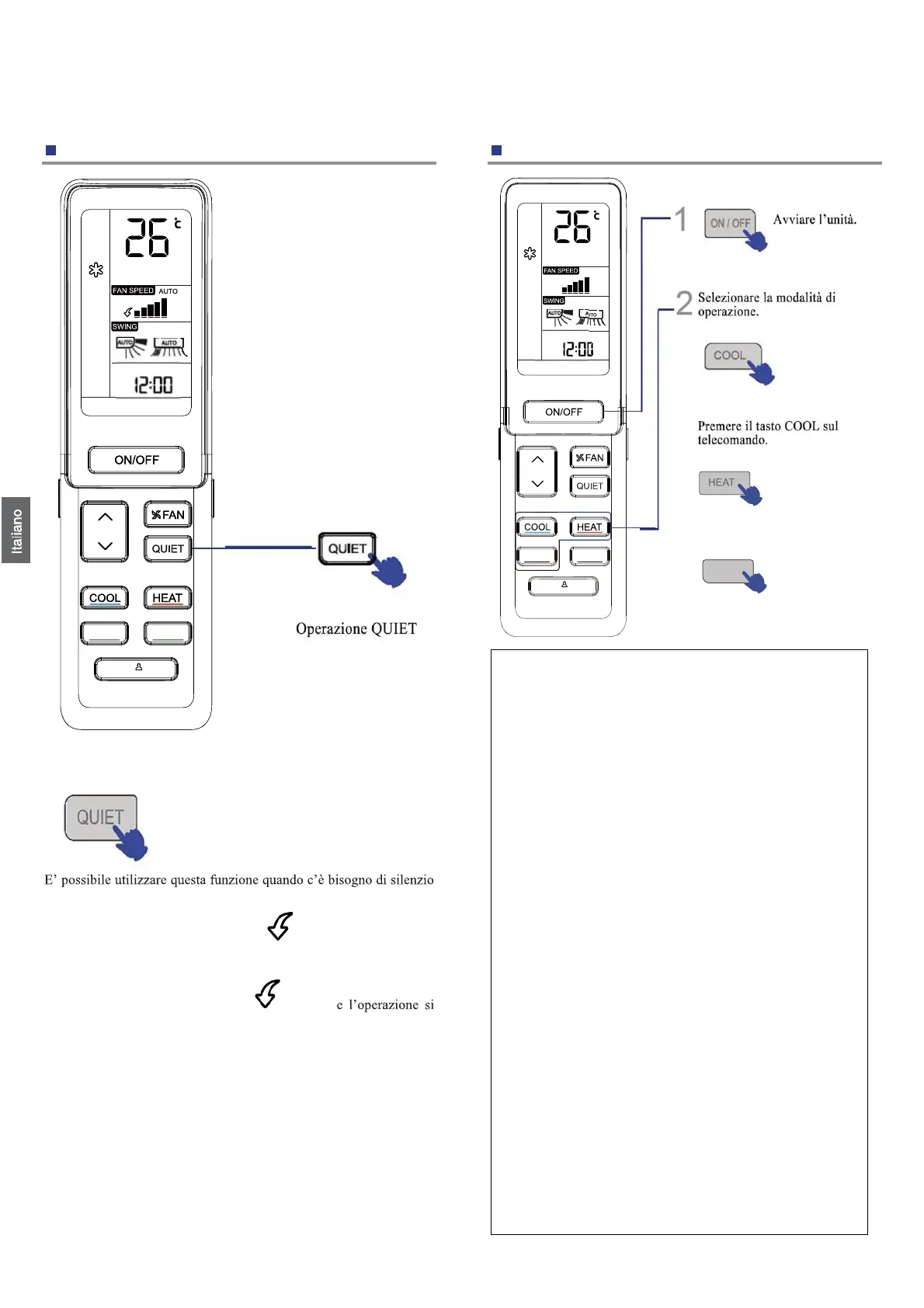 Italiano

26 ℃
FAN SPEED AUTO
SWING
AUTO AUTO
12:00
ON/OFF
FAN
QUIET
COOL
HEAT

QUIET

Operazione QUIET

QUIET

E' possibile utilizzare questa funzione quando c'è bisogno di silenzio

e l'operazione si

26 ℃
FAN SPEED
SWING
AUTO AUTO
12:00
ON/OFF
FAN
QUIET
COOL
HEAT

1 ON / OFF Avviare l'unità.

2 Selezionare la modalità di operazione.

COOL

Premere il tasto COOL sul telecomando.

HEAT