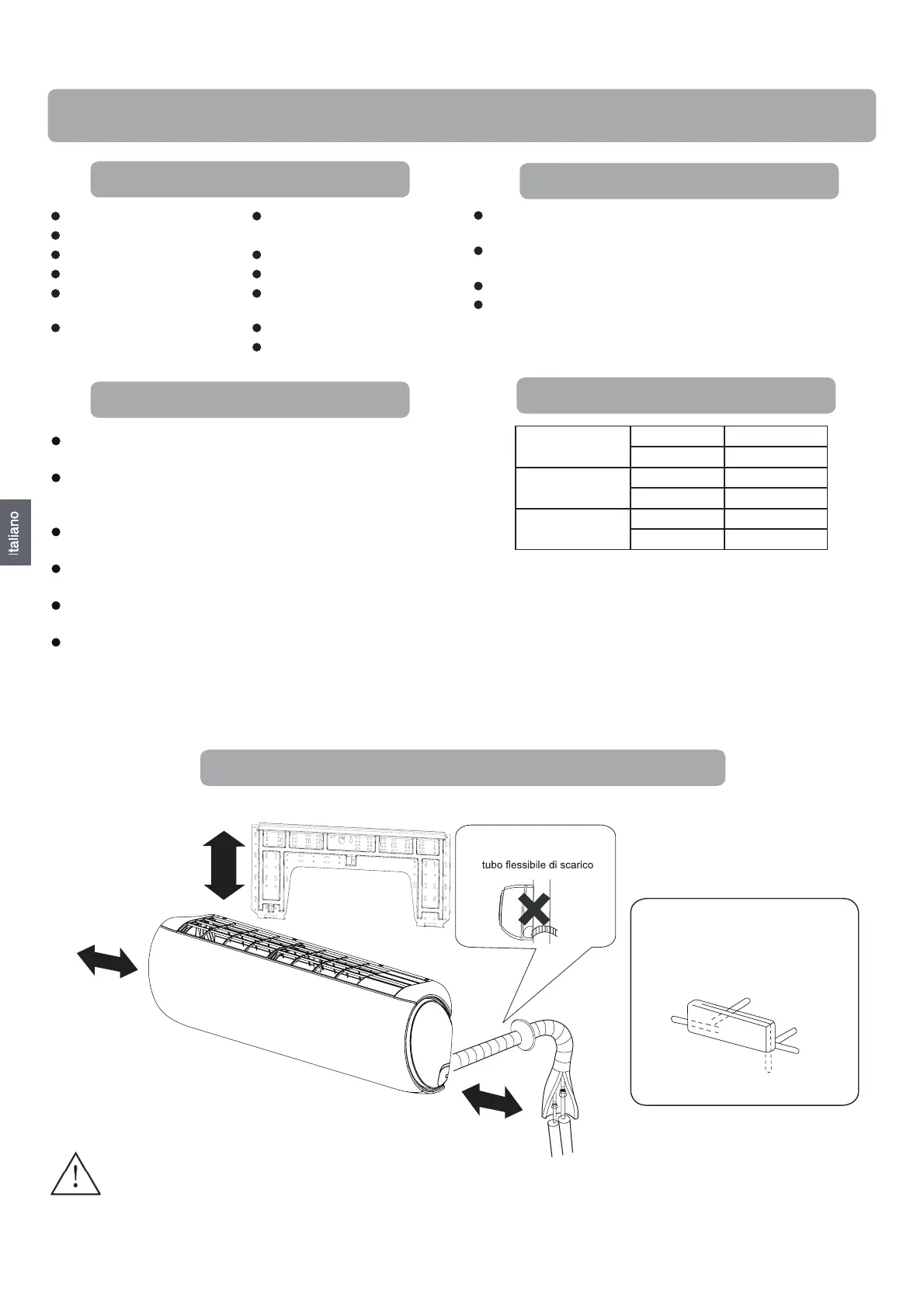 Italiano

tubo flessibile di scarico