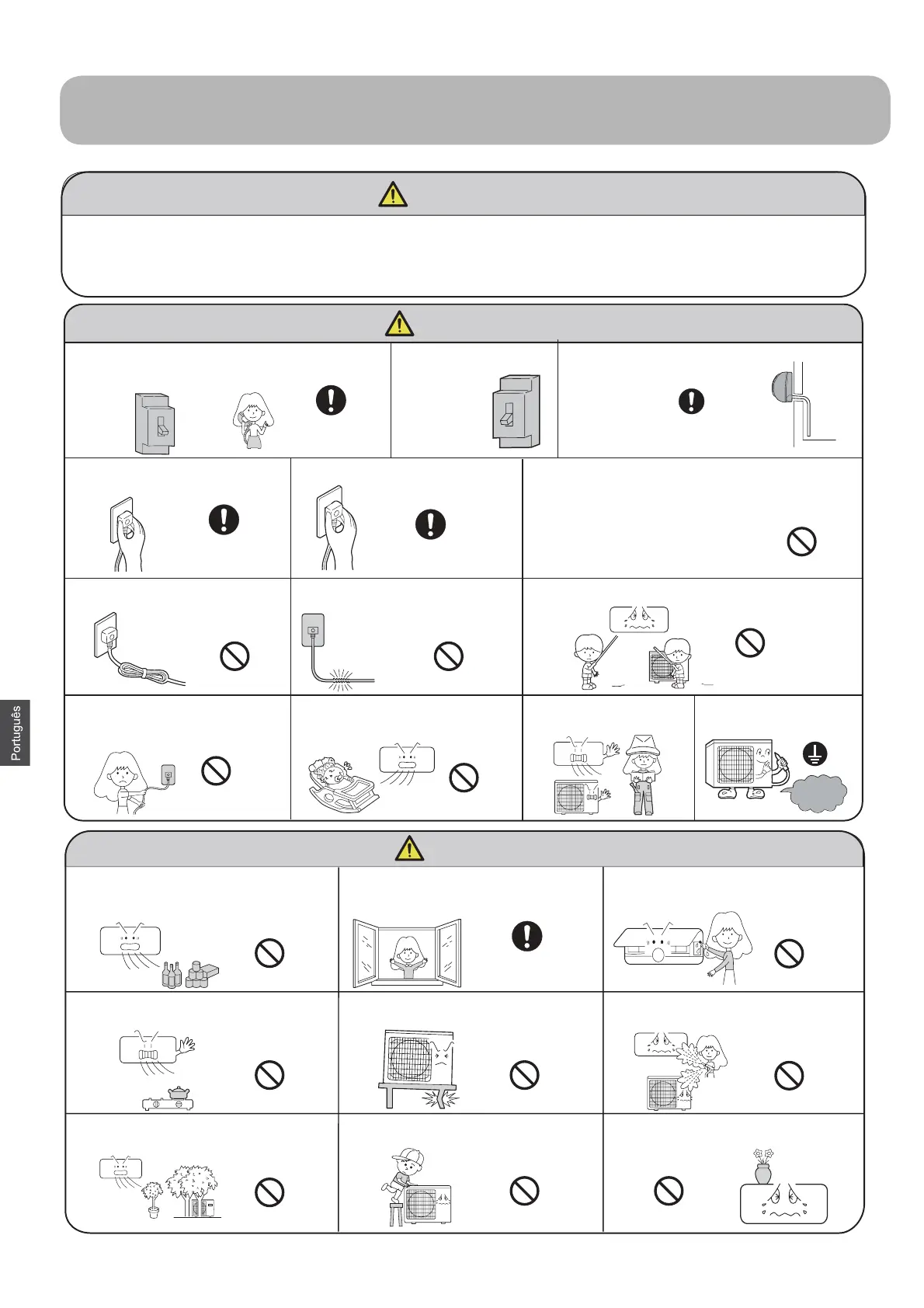 Português