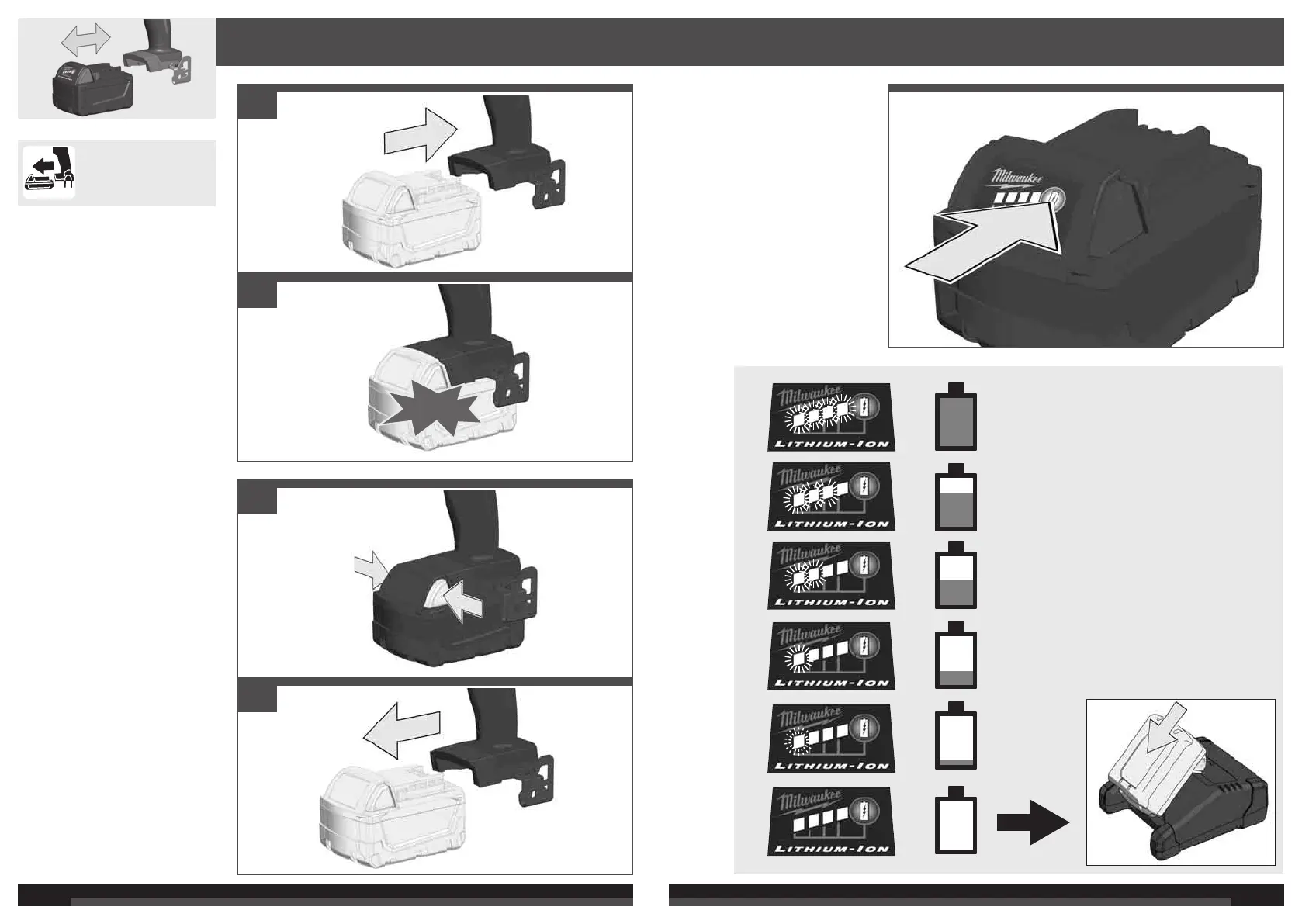 Milwaukee

Milwaukee
LITHIUM-ION

Milwaukee
LITHIUM-ION

Milwaukee
LITHIUM-ION

Milwaukee
LITHIUM-ION

Milwaukee
LITHIUM-ION

Milwaukee
LITHIUM-ION