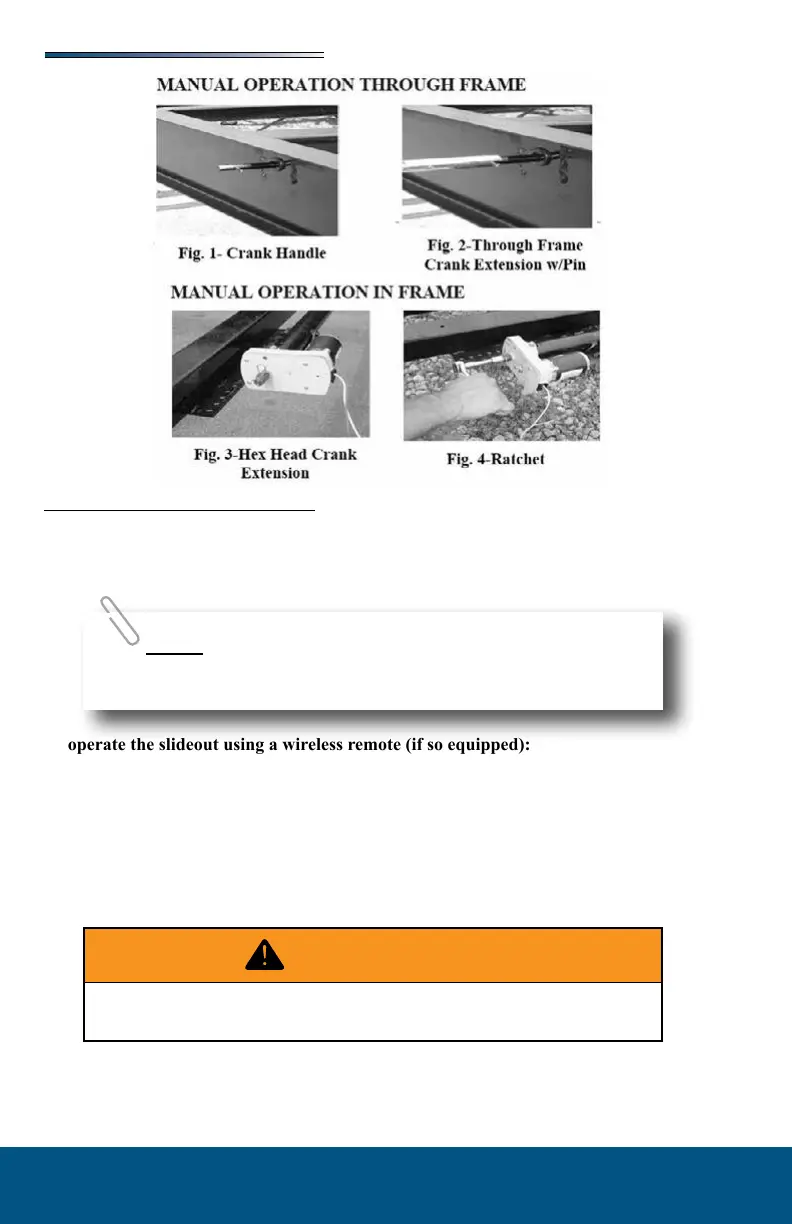 MANUAL OPERATION THROUGH FRAME

Fig. 1- Crank Handle

Fig. 2-Through Frame Crank Extension w/Pin

MANUAL OPERATION IN FRAME

Fig. 3-Hex Head Crank Extension

Fig. 4-Ratchet

operate the slideout using a wireless remote (if so equipped):