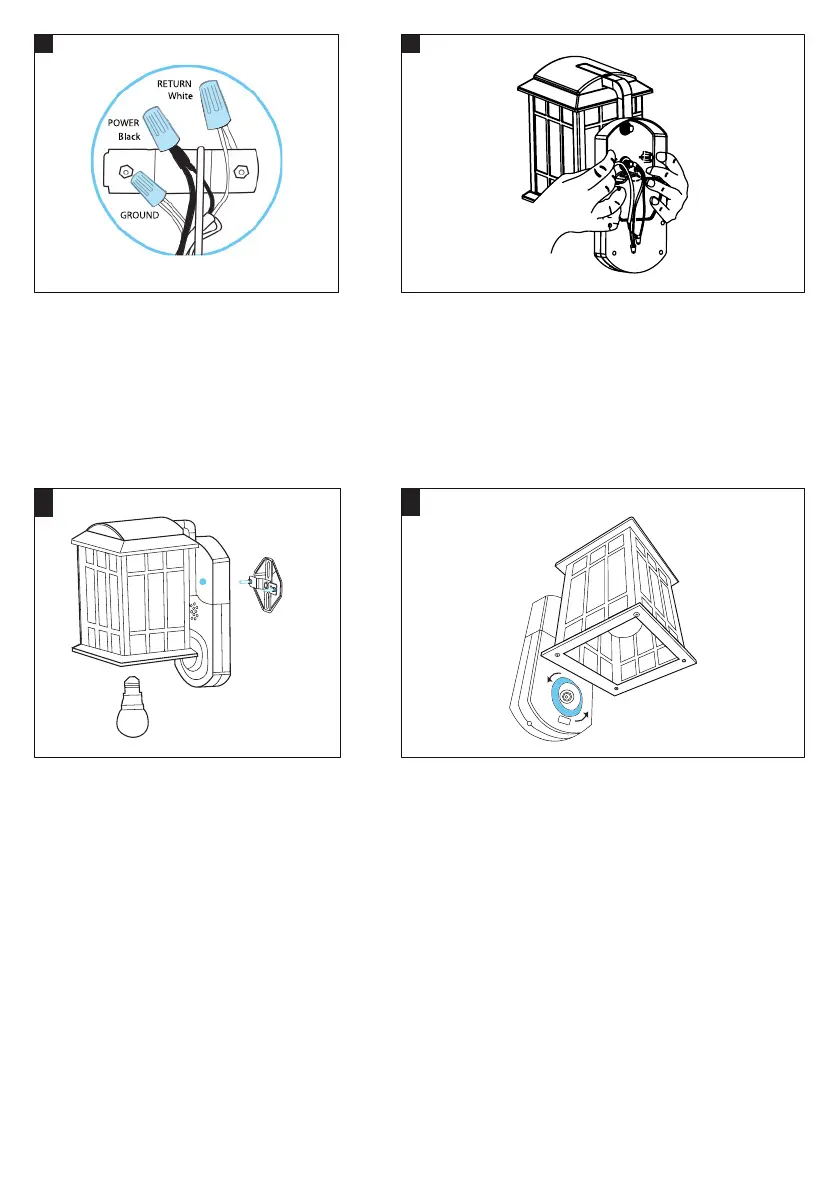 RETURN
White

POWER
Black

GROUND