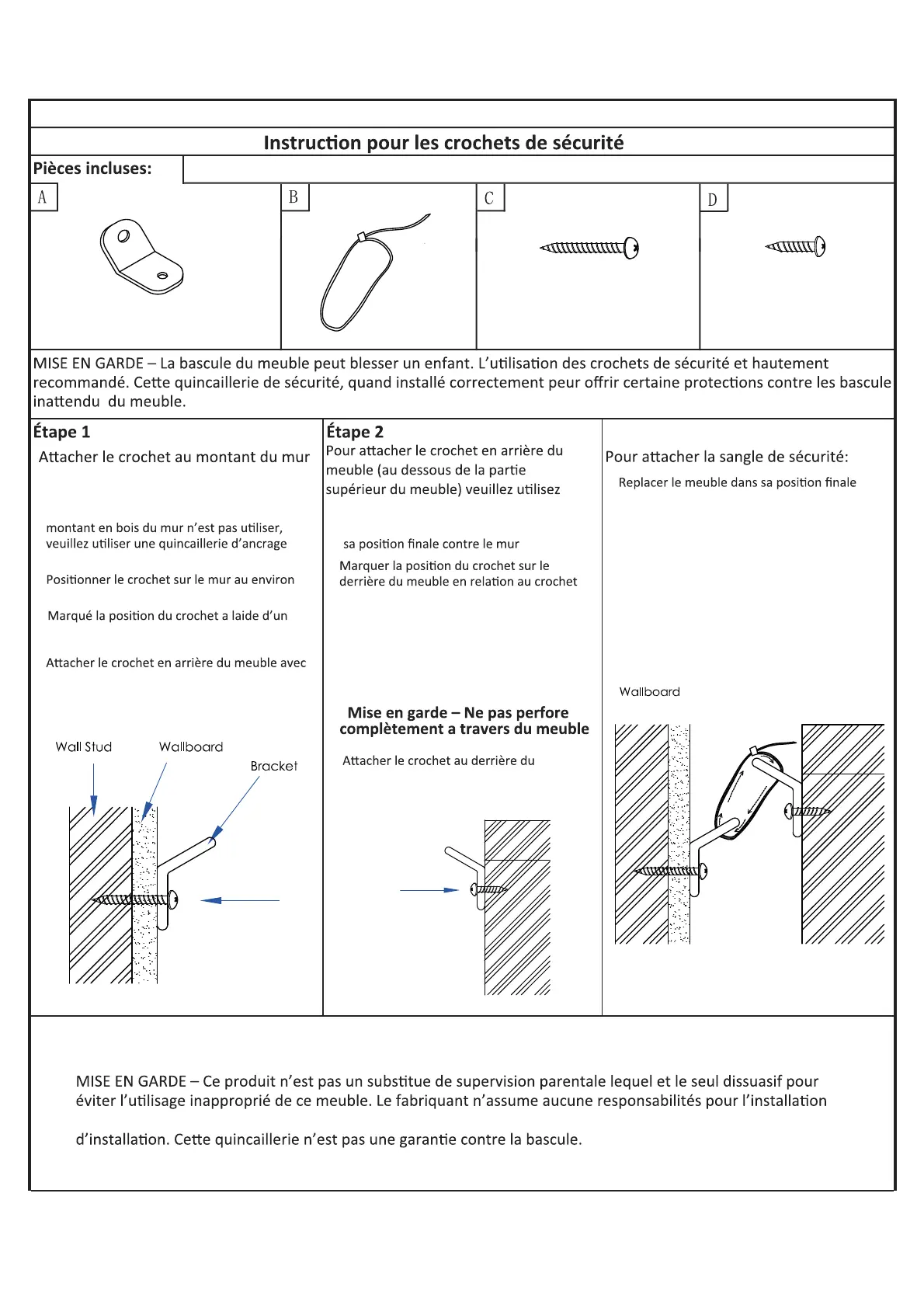 Instruction pour les crochets de sécurité

Pièces incluses:

A

B

C

D

MISE EN GARDE – La bascule du meuble peut blesser un enfant. L'utilisation des crochets de sécurité et hautement recommandé. Cette quincaillerie de sécurité, quand installé correctement peur offrir certaine protections contre les bascule inattendu du meuble.

Étape 1

Attacher le crochet au montant du mur

montant en bois du mur n'est pas utiliser, veuillez utiliser une quincaillerie d'ancrage

Positionner le crochet sur le mur au environ

Marqué la position du crochet a laide d'un

Attacher le crochet en arrière du meuble avec

Wall Stud

Wallboard

Bracket

Étape 2

Pour attacher le crochet en arrière du meuble (au dessous de la partie supérieur du meuble) veuillez utilisez

sa position finale contre le mur

Marquer la position du crochet sur le derrière du meuble en relation au crochet

Mise en garde – Ne pas perfore complètement a travers du meuble

Attacher le crochet au derrière du

Pour attacher la sangle de sécurité:

Replacer le meuble dans sa position finale

Wallboard

MISE EN GARDE – Ce produit n'est pas un substitue de supervision parentale lequel et le seul dissuasif pour éviter l'utilisage inapproprié de ce meuble. Le fabriquant n'assume aucune responsabilités pour l'installation

d'installation. Cette quincaillerie n'est pas une garantie contre la bascule.