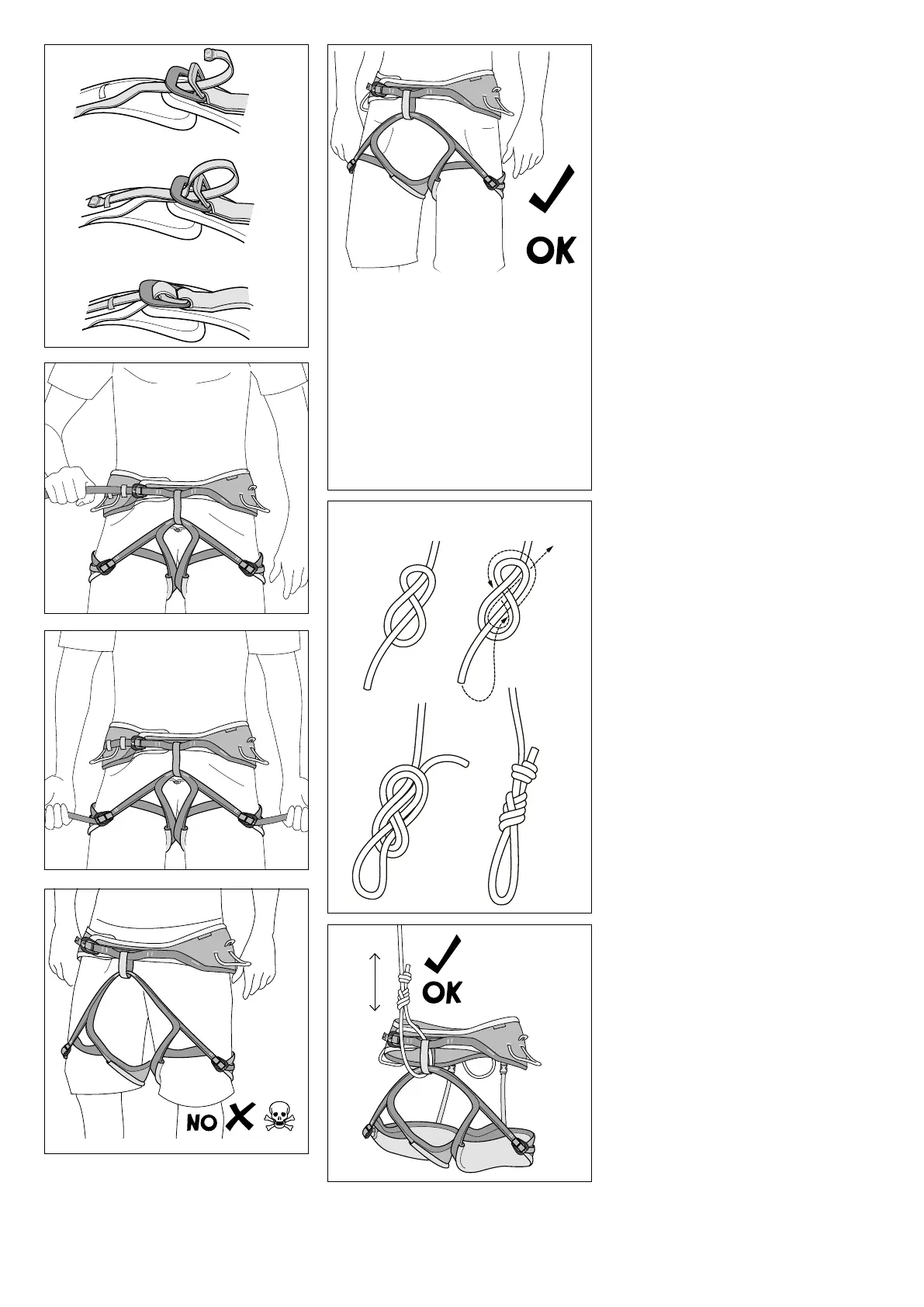 NO

OK

OK