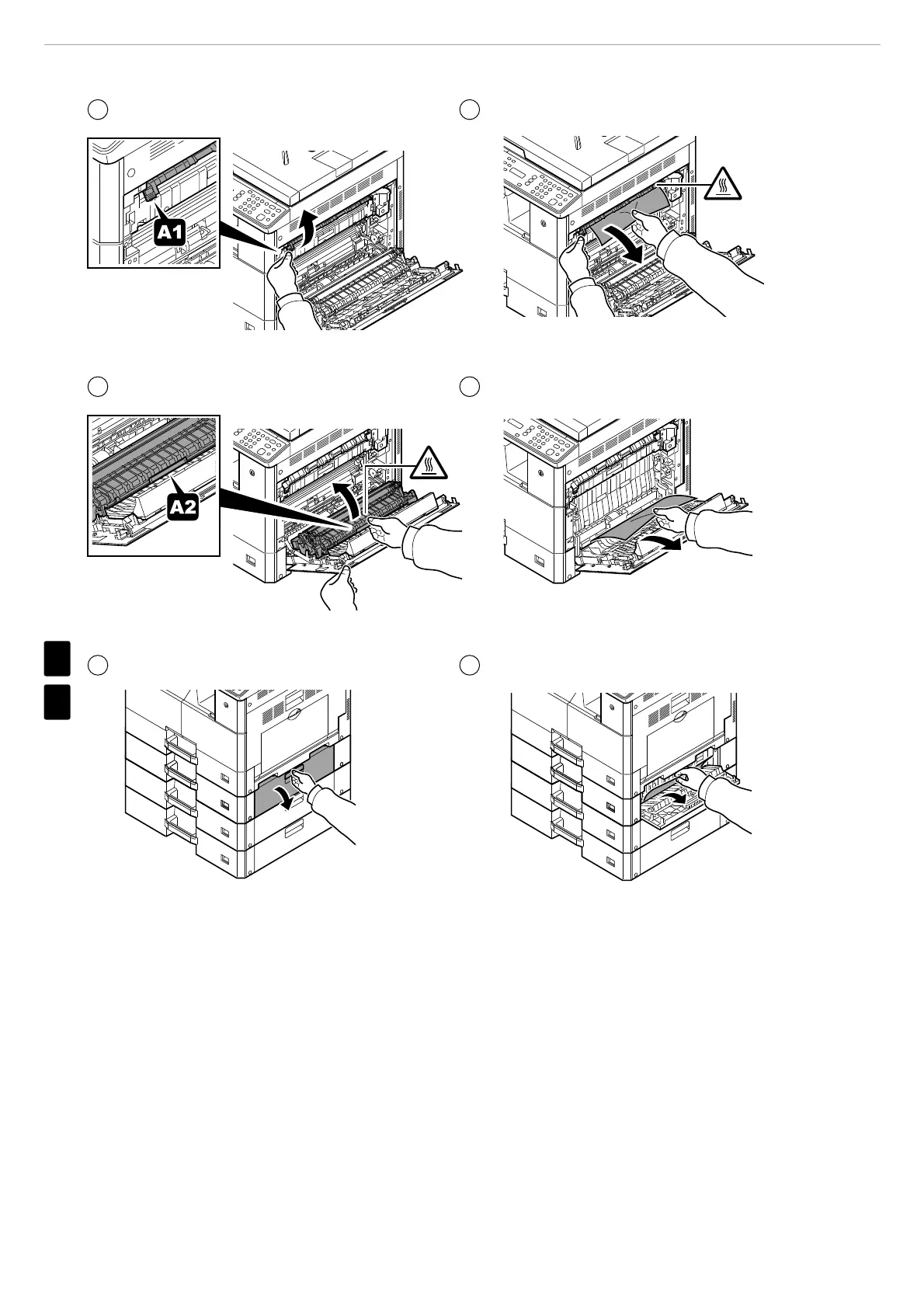 A1

A2