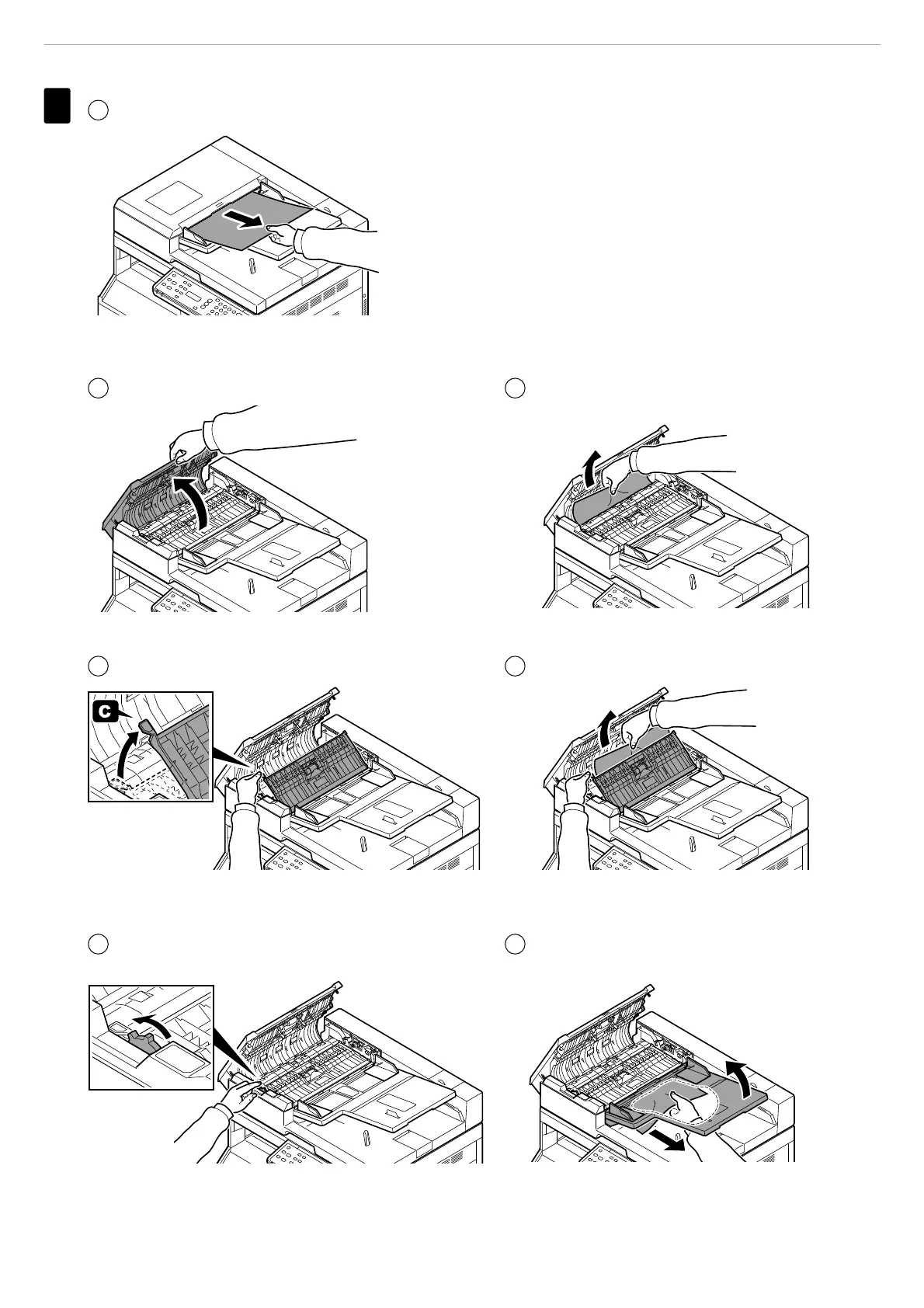 C