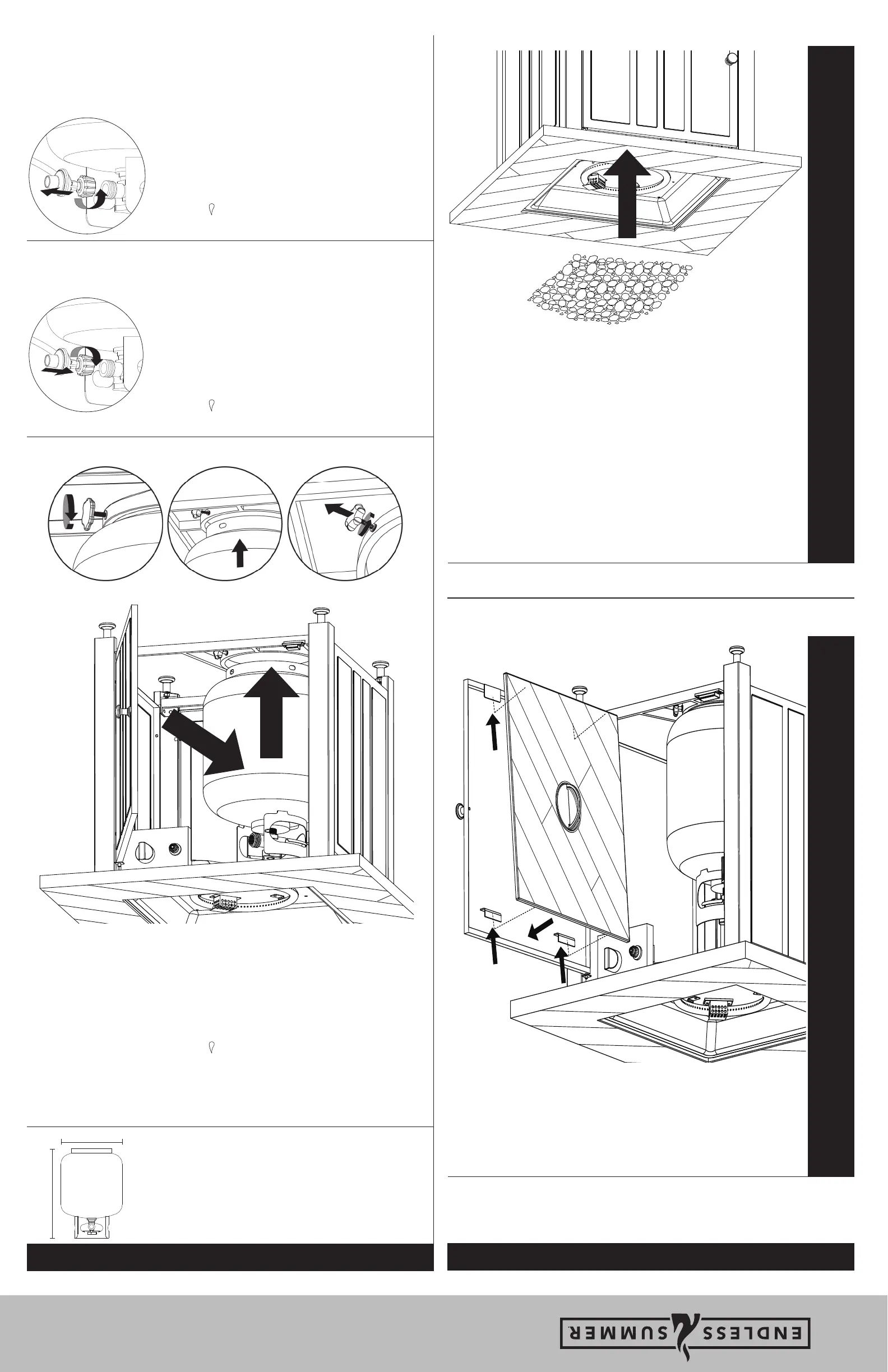 ENDLESS SUMMER