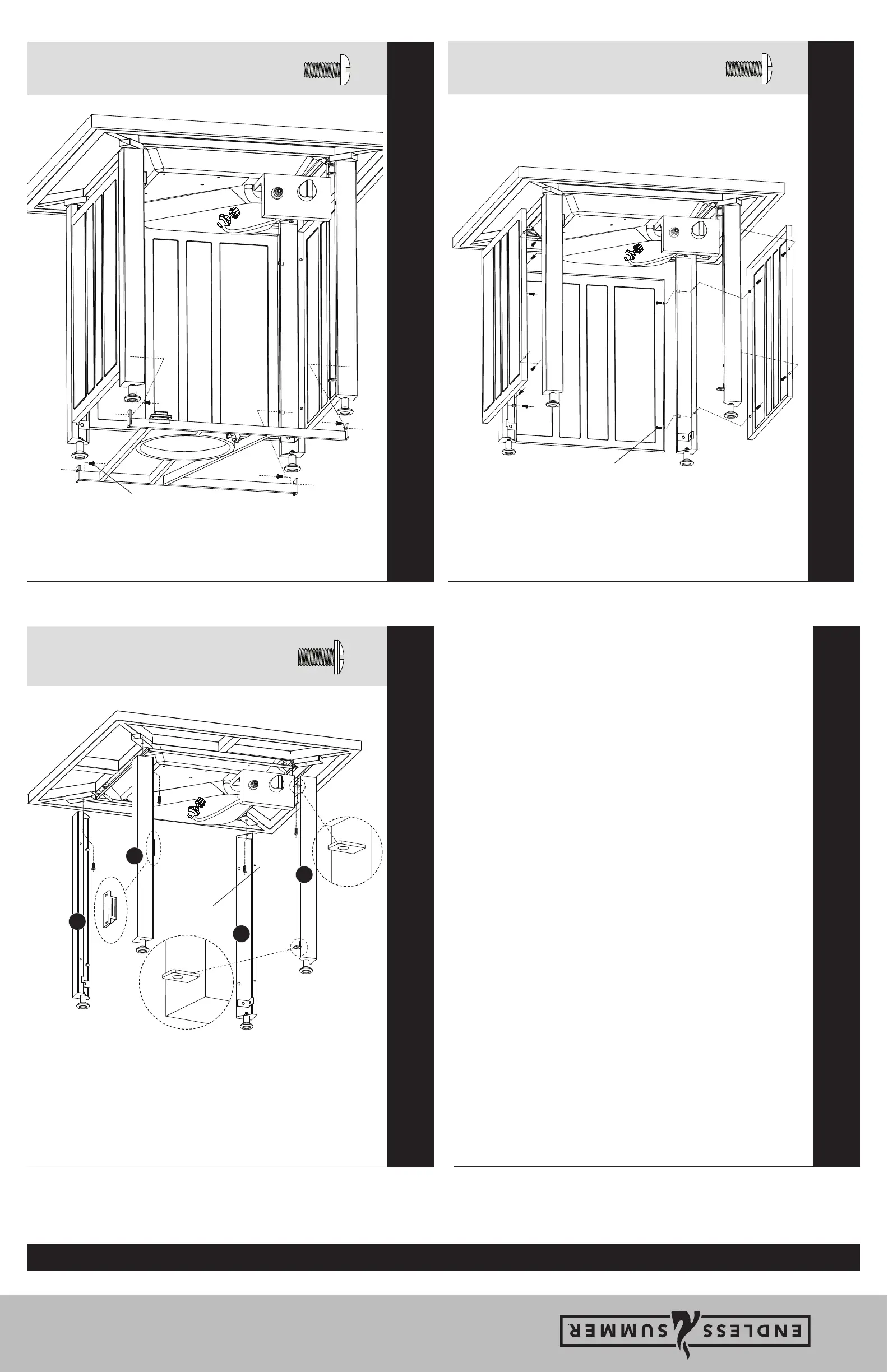 ENDLESS SUMMER