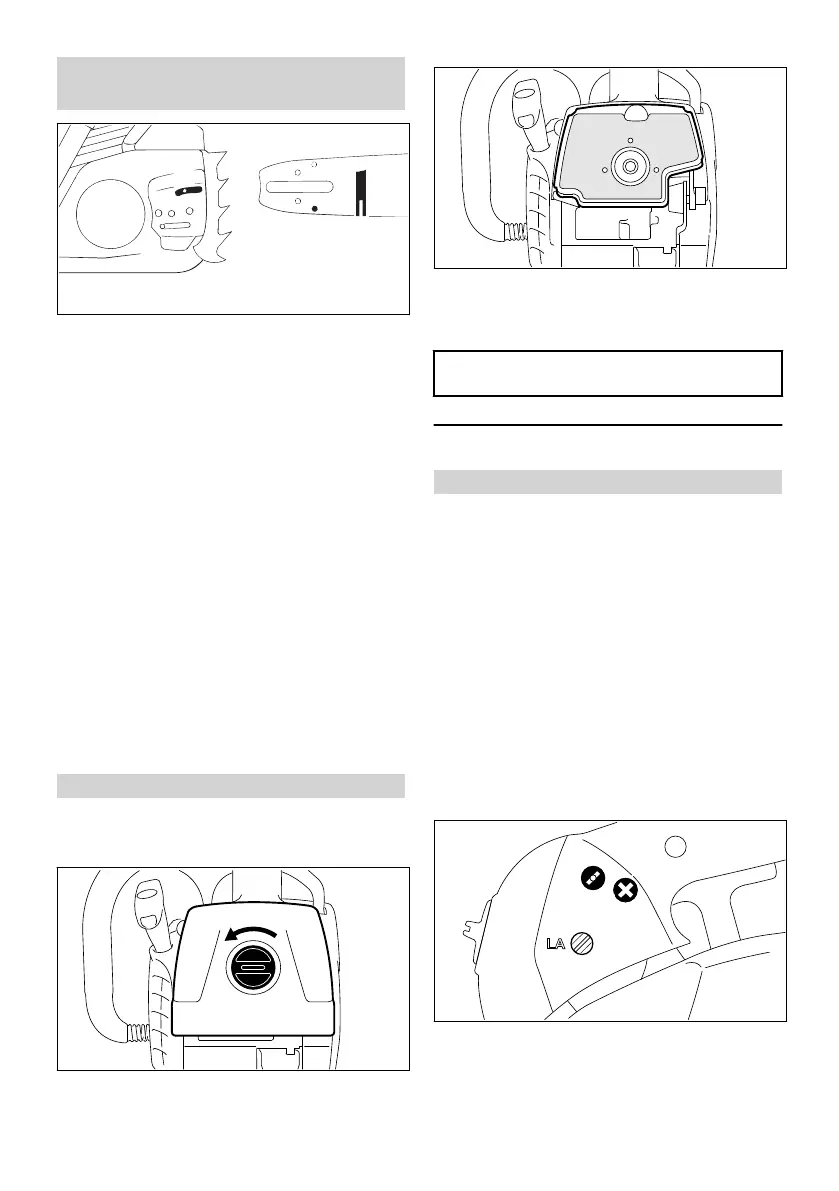 LA