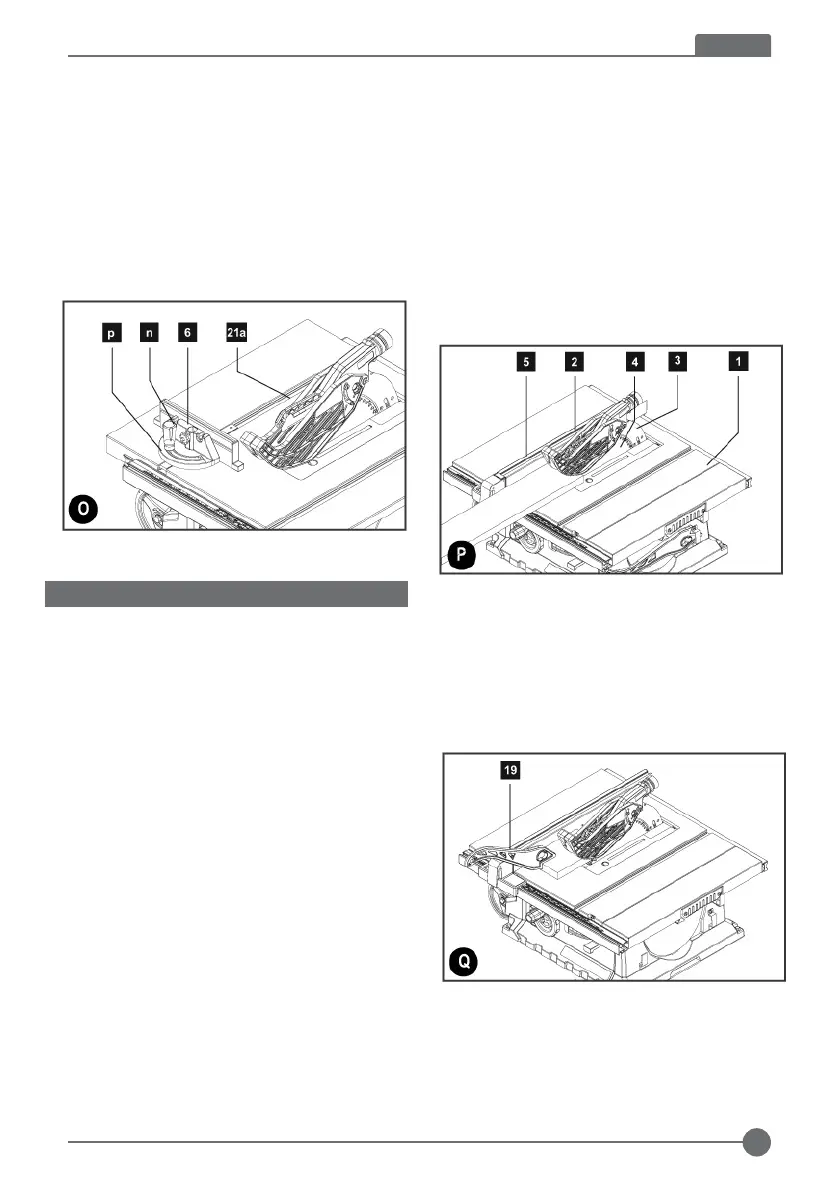 p n 6 21a

O

5 2 4 3 1

P

19

Q