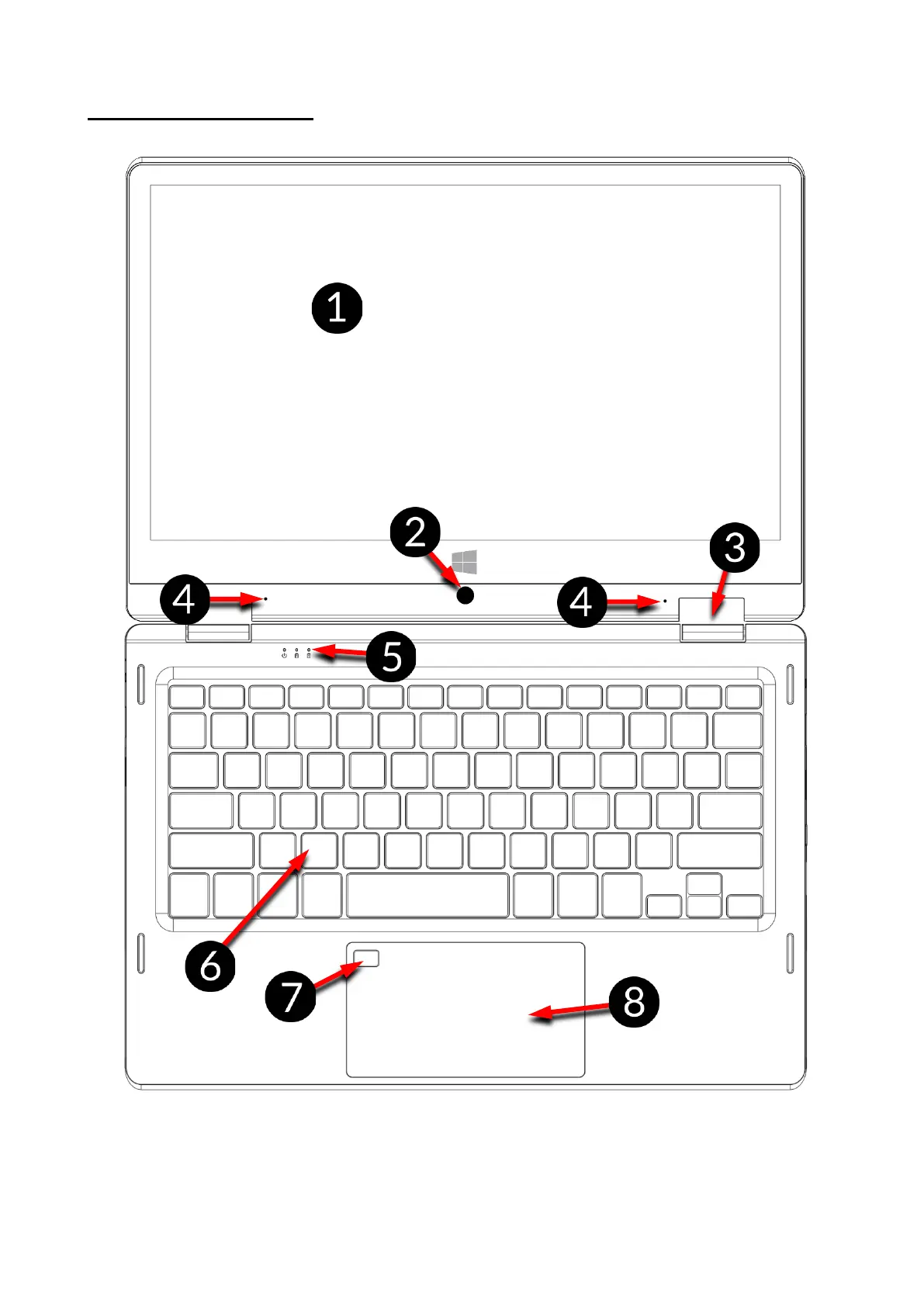 1

2

3

4

4

5

6

7

8