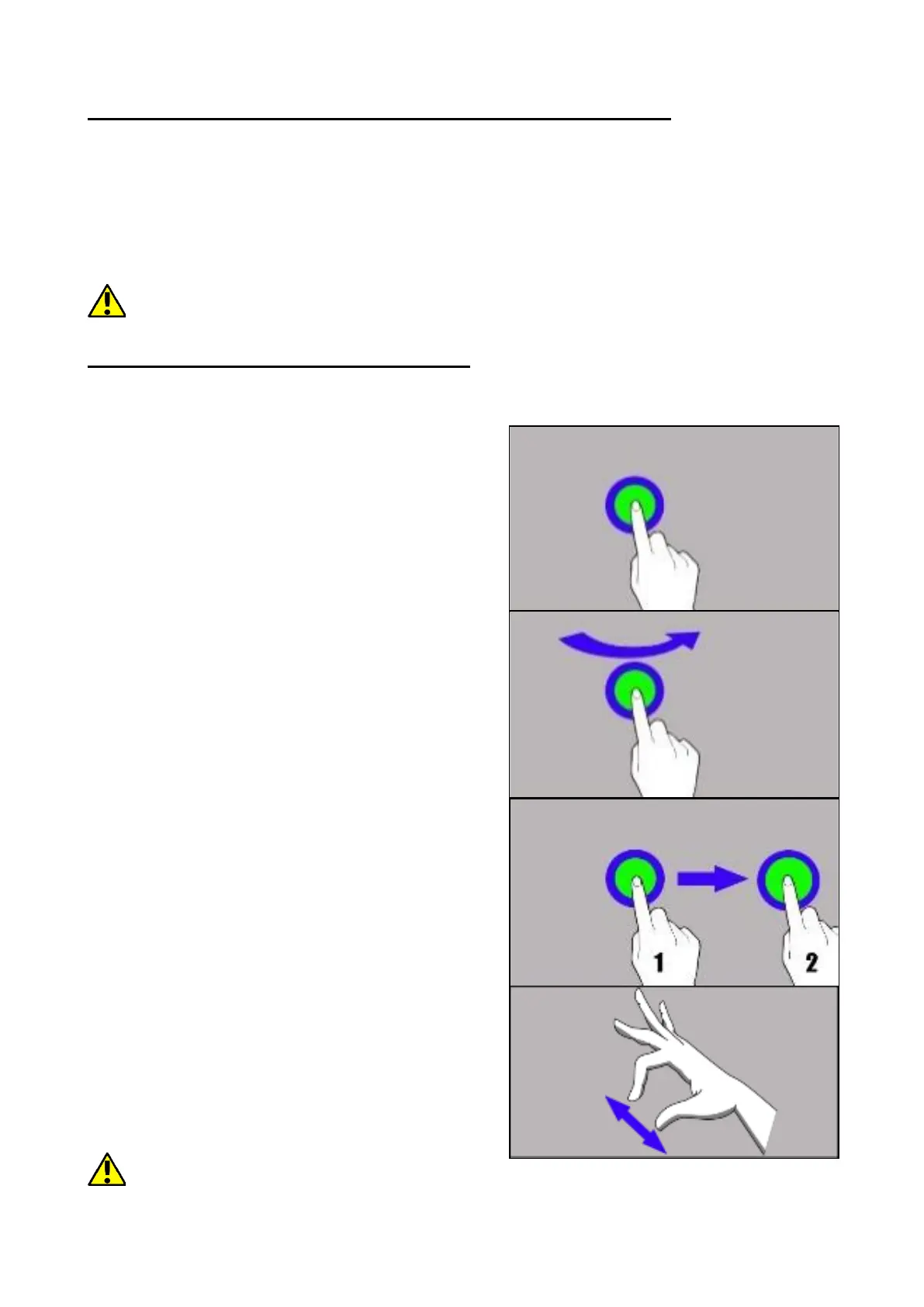 1

2