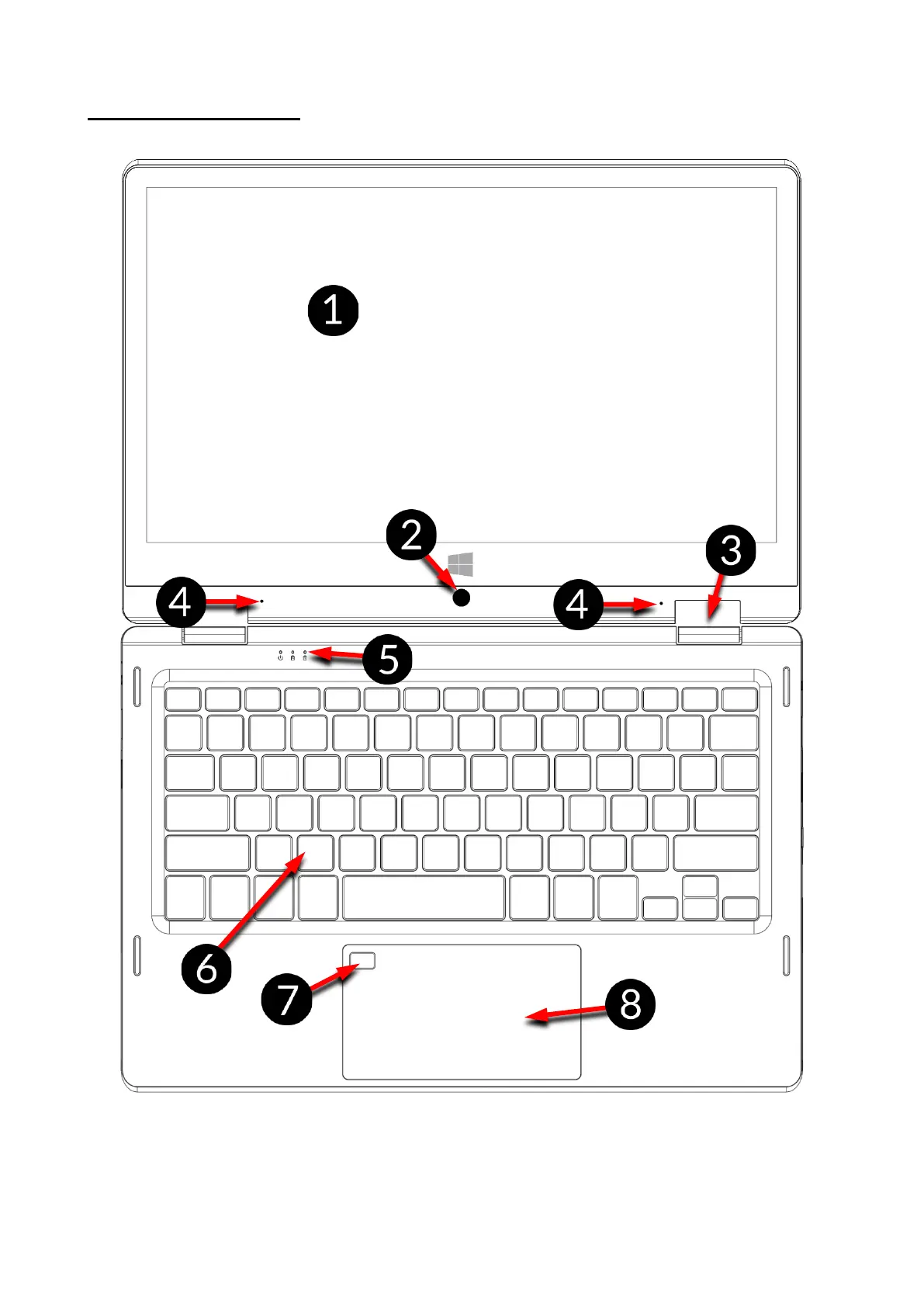 1

2

3

4

4

5

6

7

8