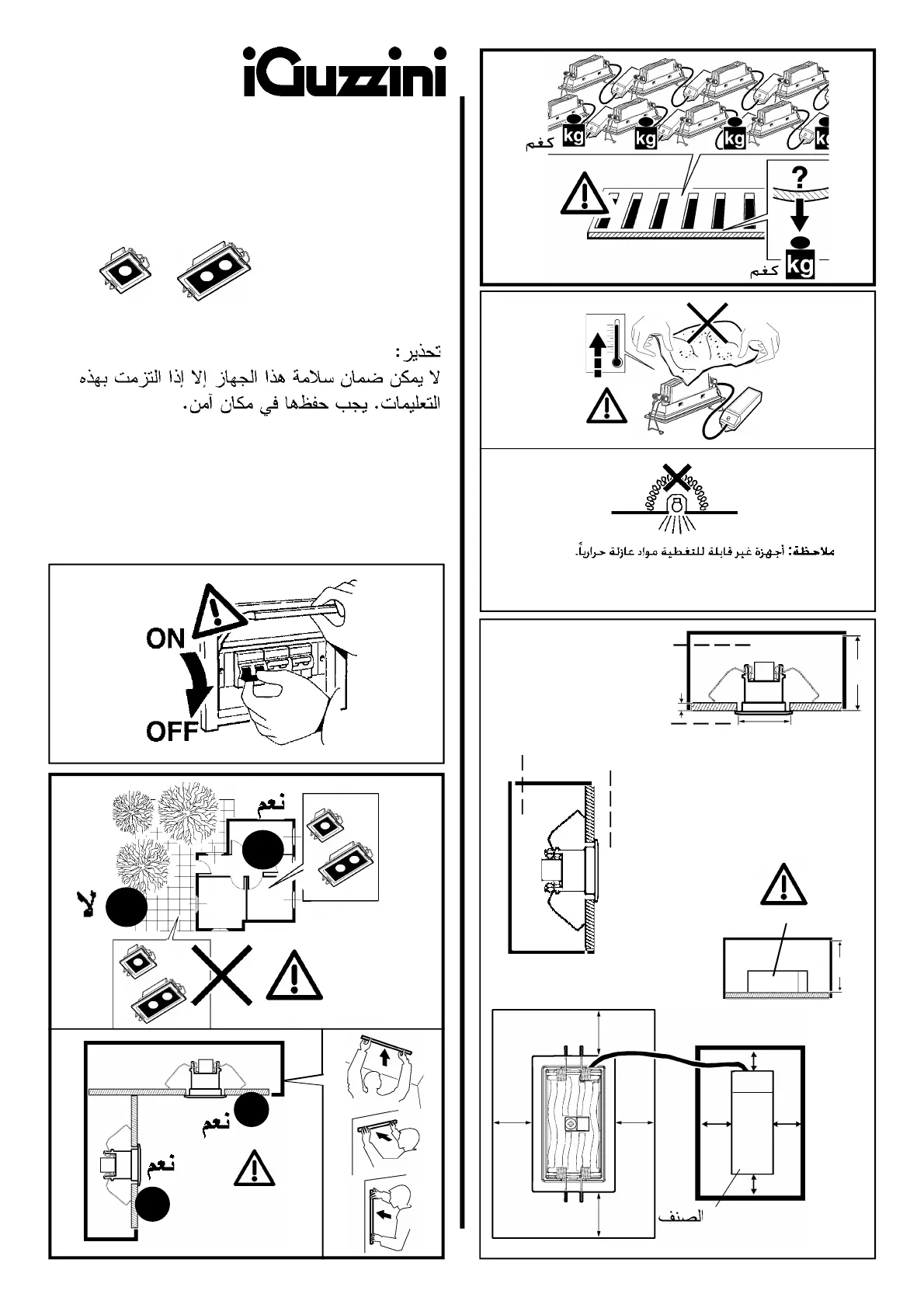 iGuzzini

تحذير:
لا يمكن ضمان سلامة هذا الجهاز إلا إذا التزمت بهذه التعليمات. يجب حفظها في مكان آمن.

ON
OFF

نعم
لا

نعم
نعم

kg kg kg kg
كغم
?
kg
كغم

ملاحظة: أجهزة غير قابلة للتغطية مواد عازلة حرارياً.

الصنف