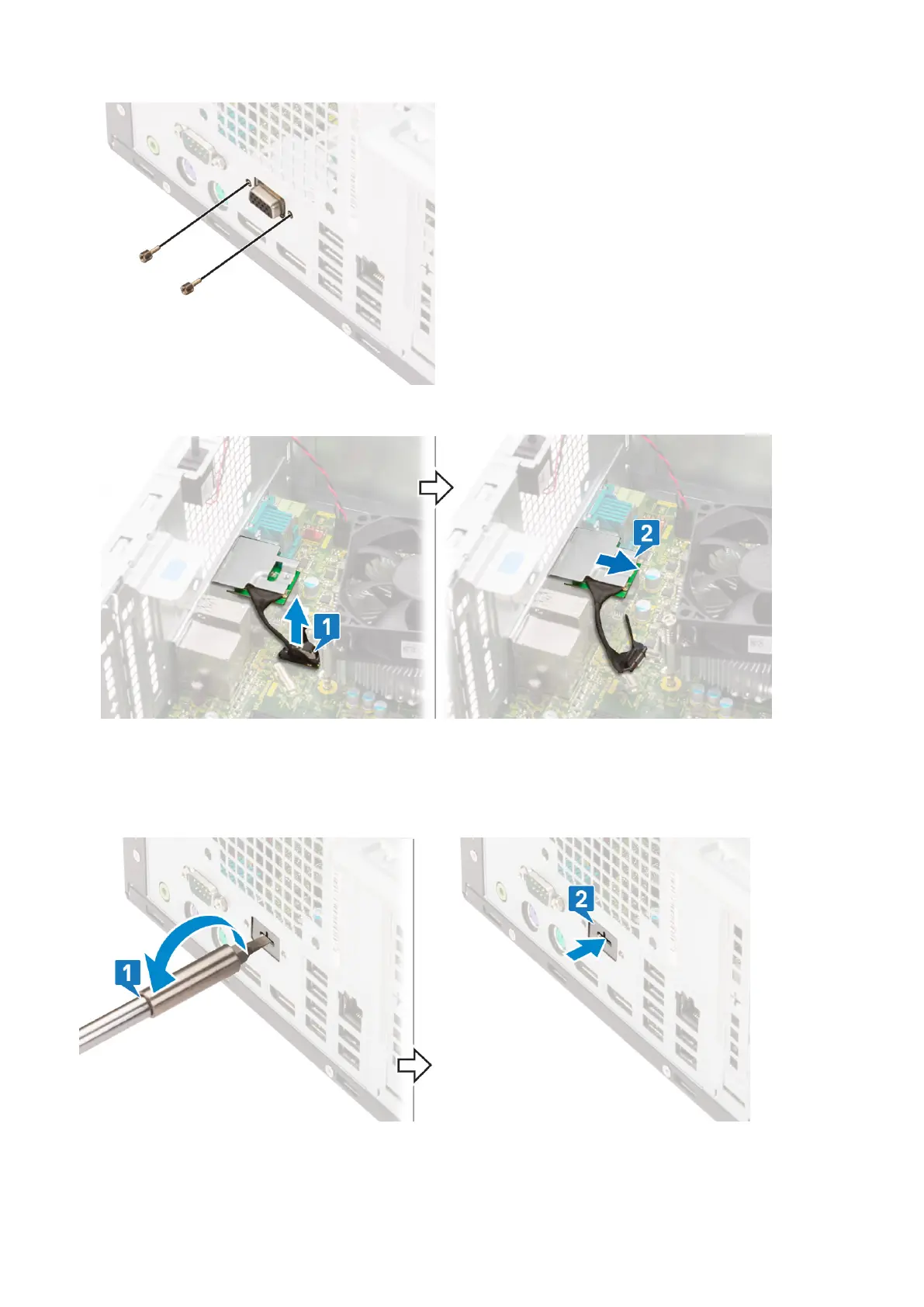 1

2

1

2