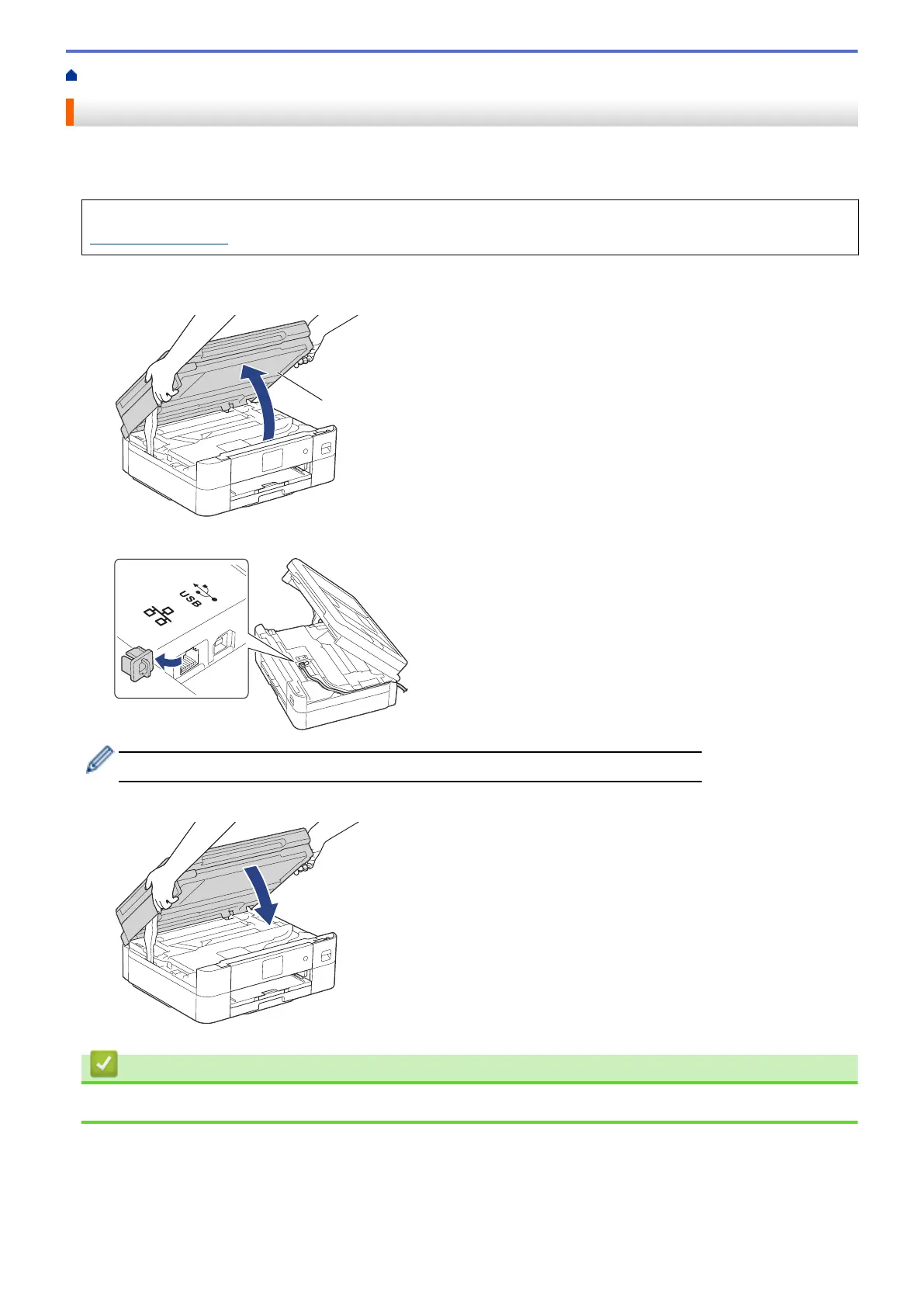 USB