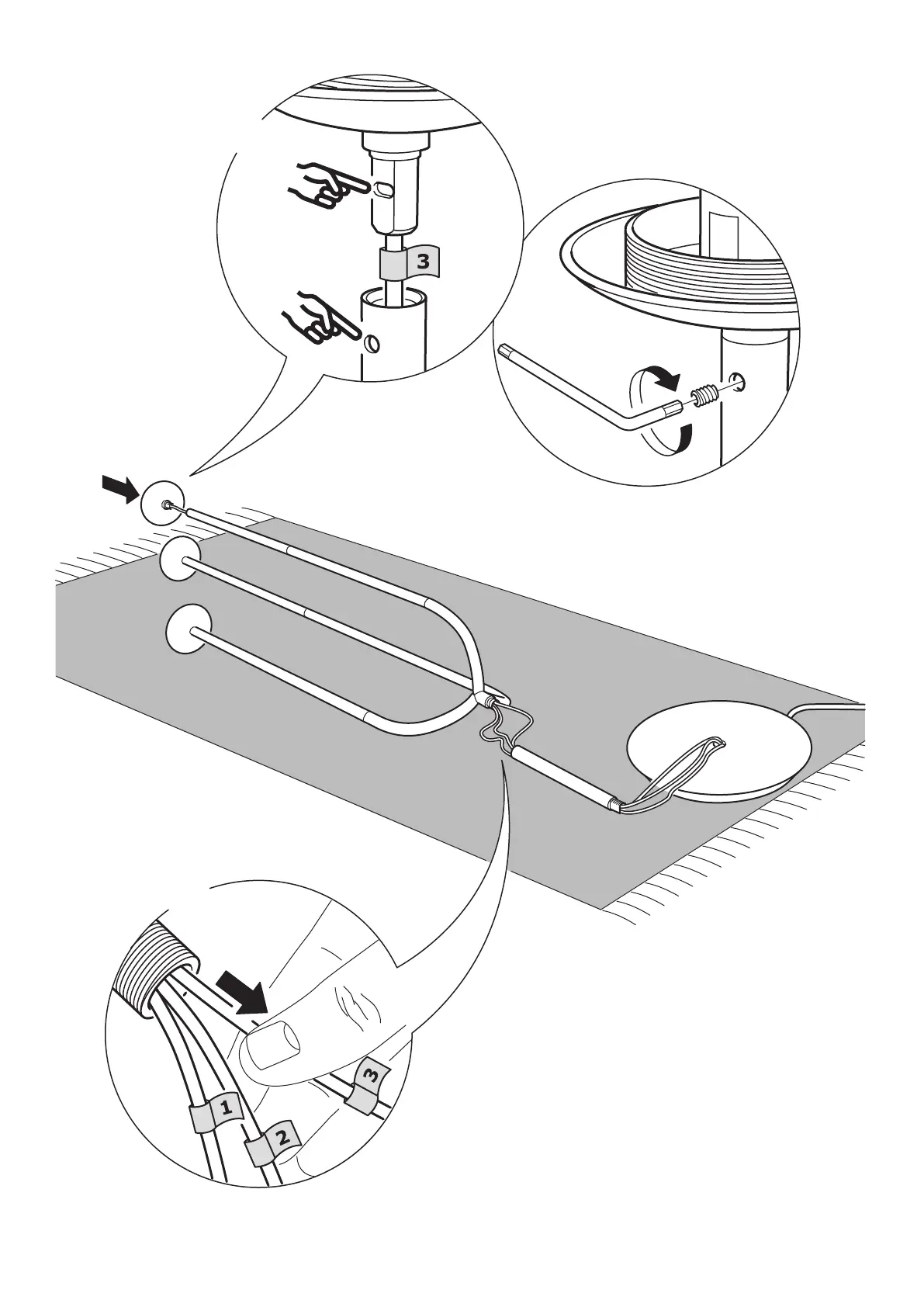 3

1

2

3