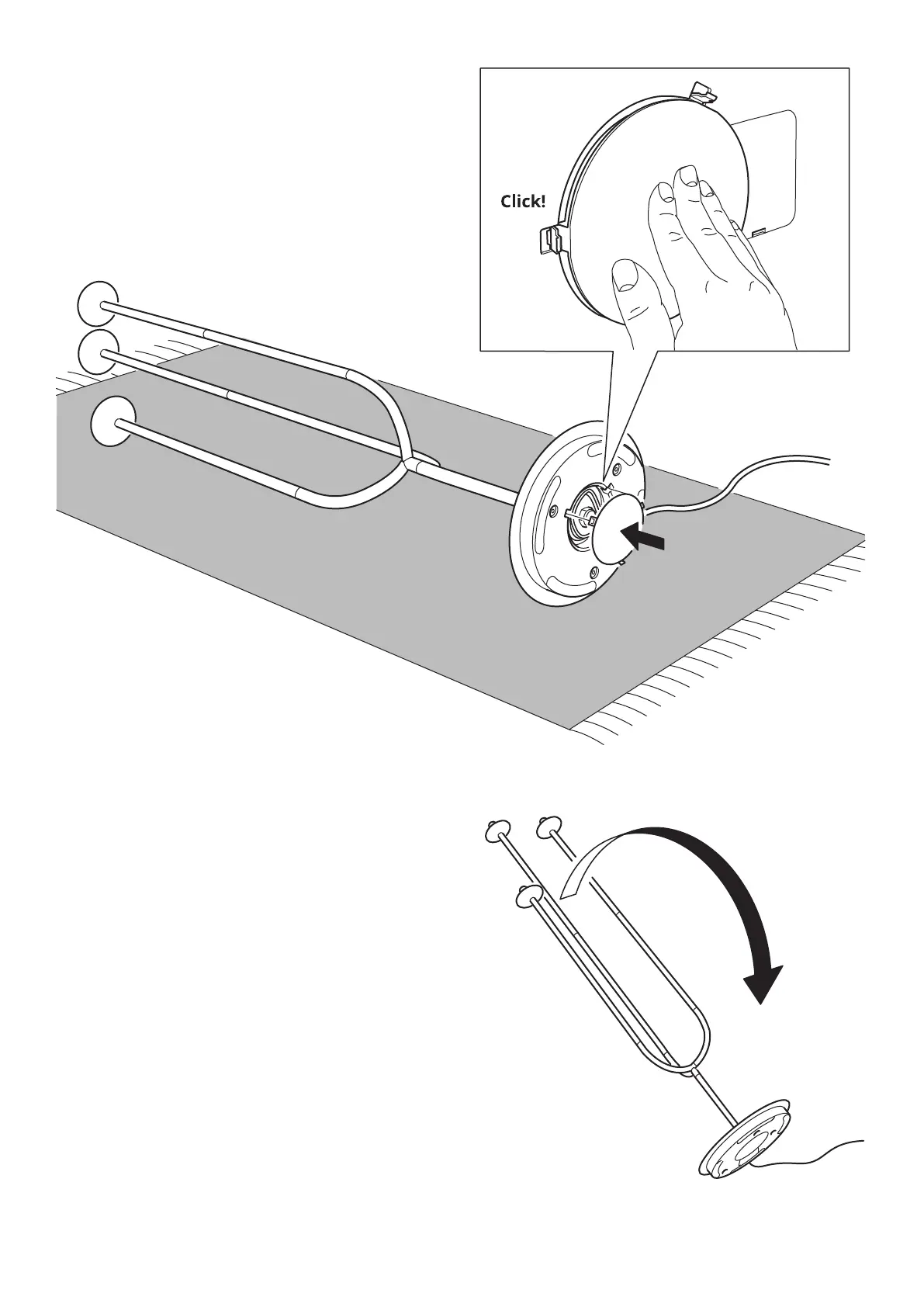 Click!