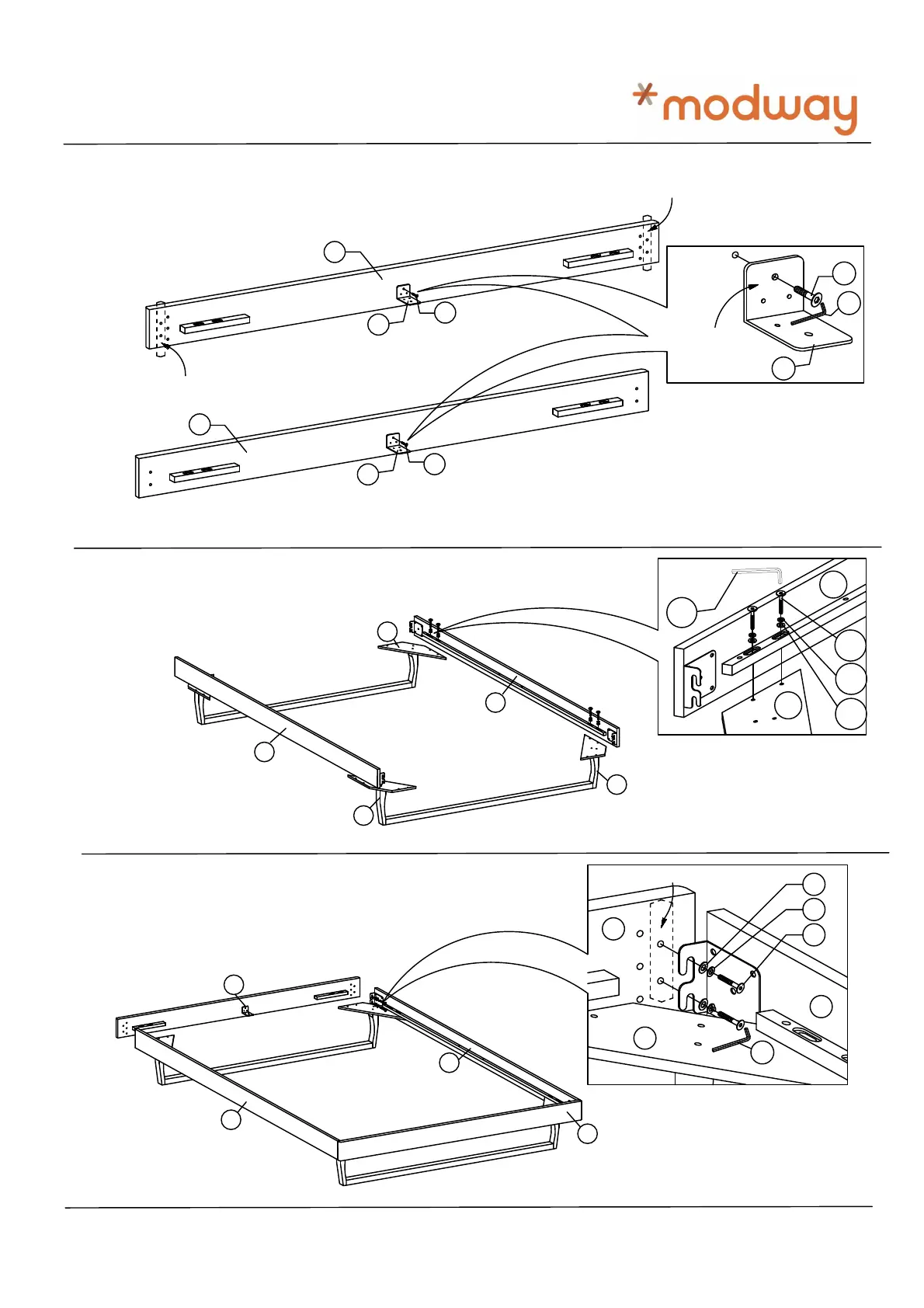 modway