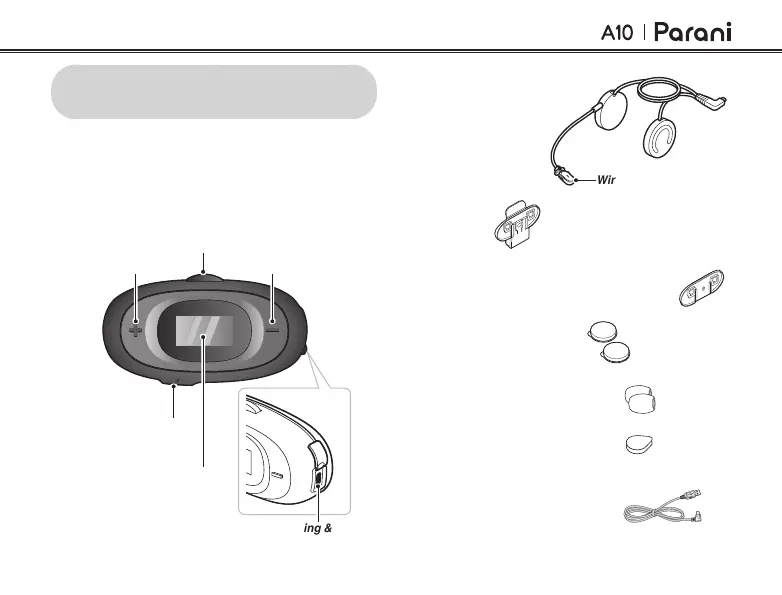 A10 | Parani

Wir

ing &