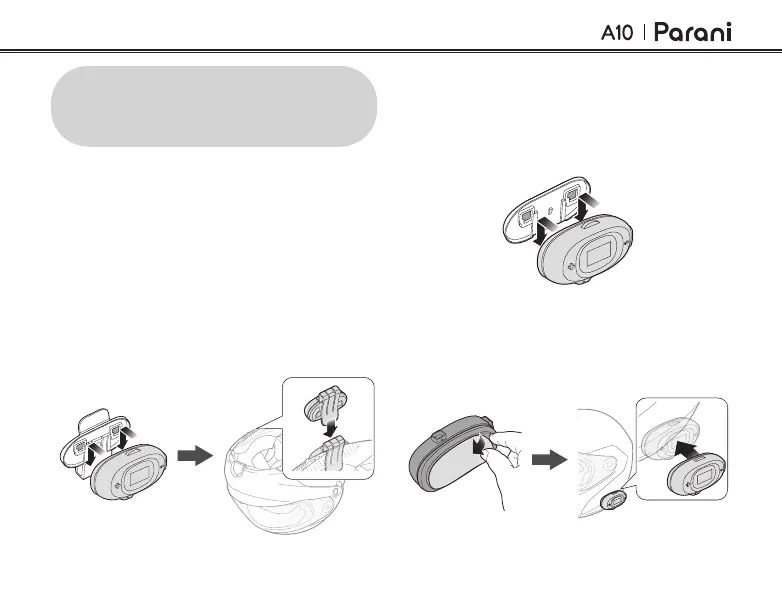 A10 | Parani