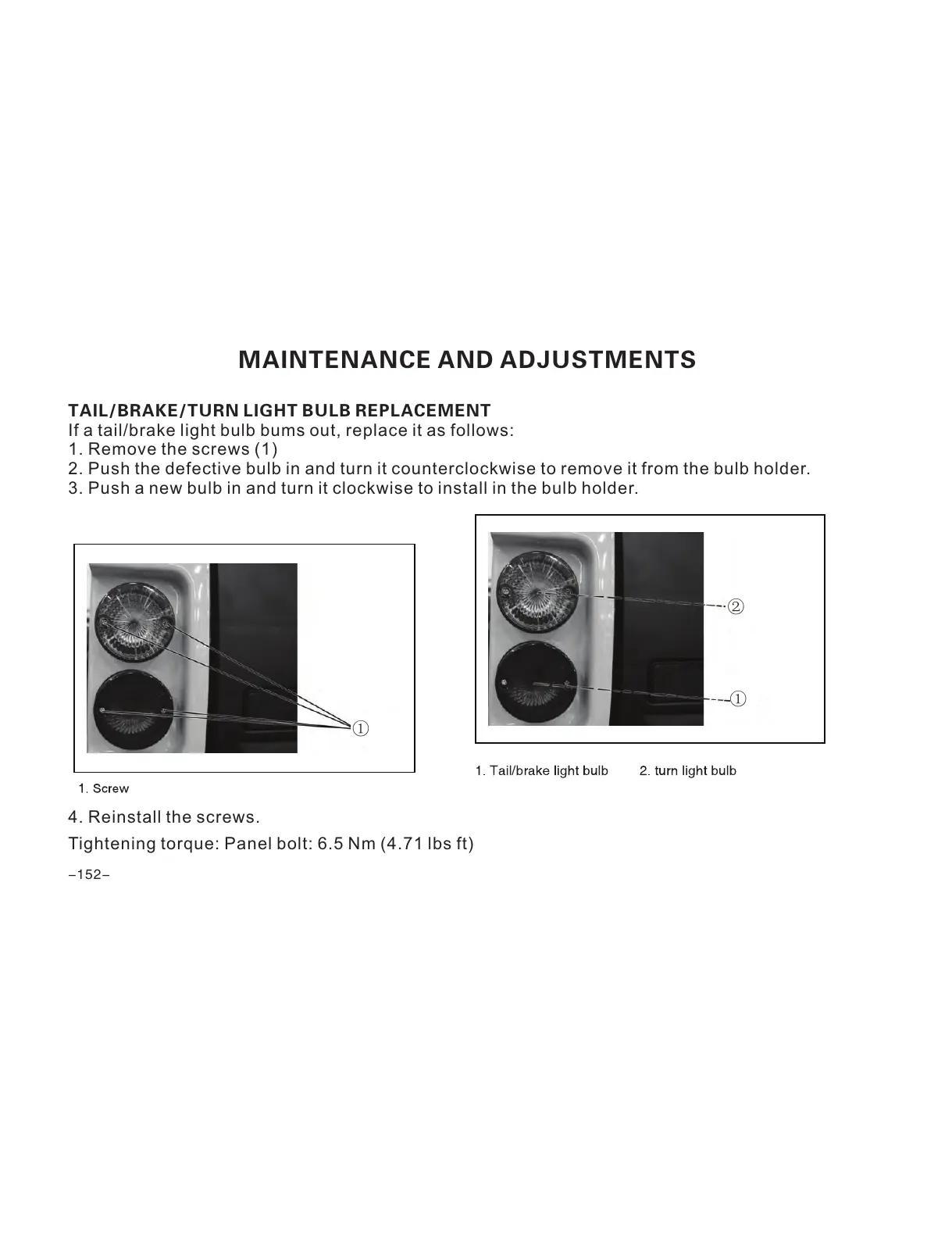 MAINTENANCE AND ADJUSTMENTS

TAIL/BRAKE/TURN LIGHT BULB REPLACEMENT
If a tail/brake light bulb bums out, replace it as follows:
1. Remove the screws (1)
2. Push the defective bulb in and turn it counterclockwise to remove it from the bulb holder.
3. Push a new bulb in and turn it clockwise to install in the bulb holder.

①

1. Screw

②
①

1. Tail/brake light bulb 2. turn light bulb

4. Reinstall the screws.

Tightening torque: Panel bolt: 6.5 Nm (4.71 lbs ft)

–152–