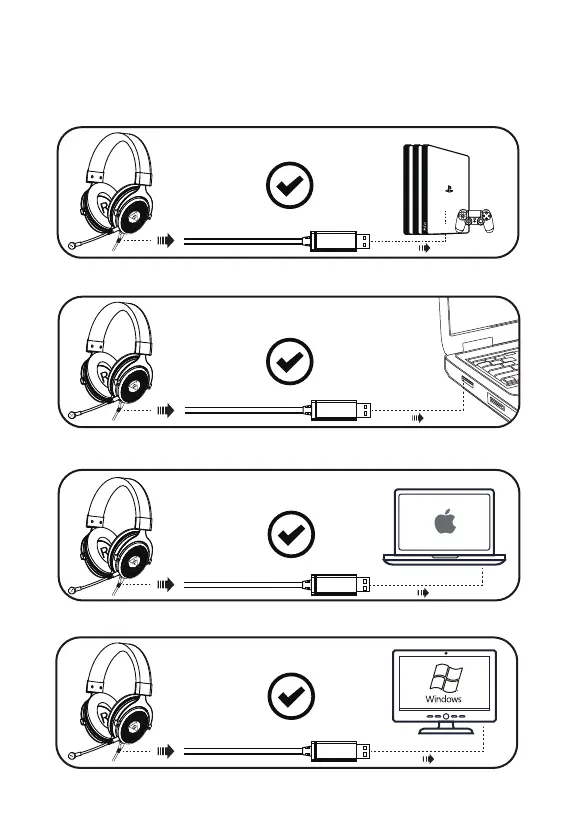 Windows