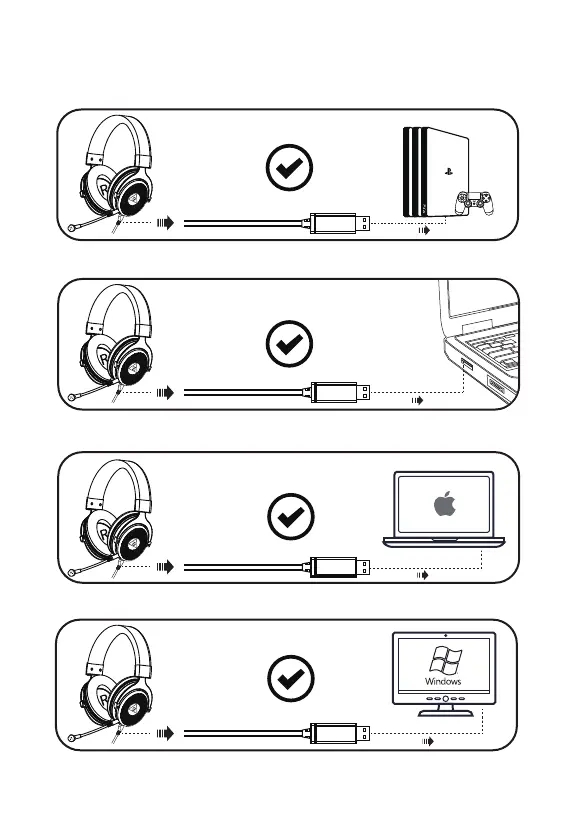 Windows