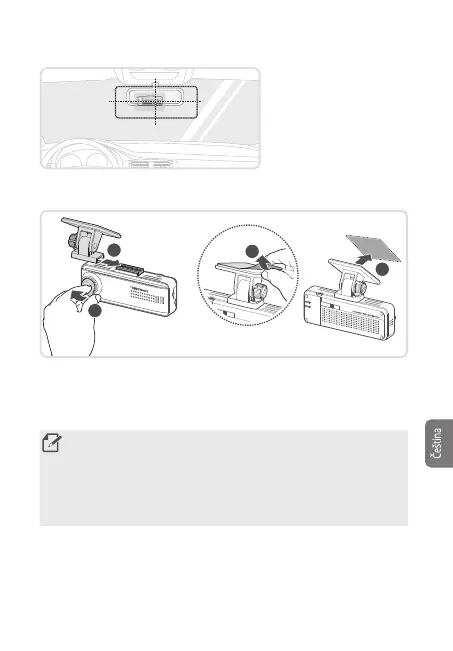 Čeština